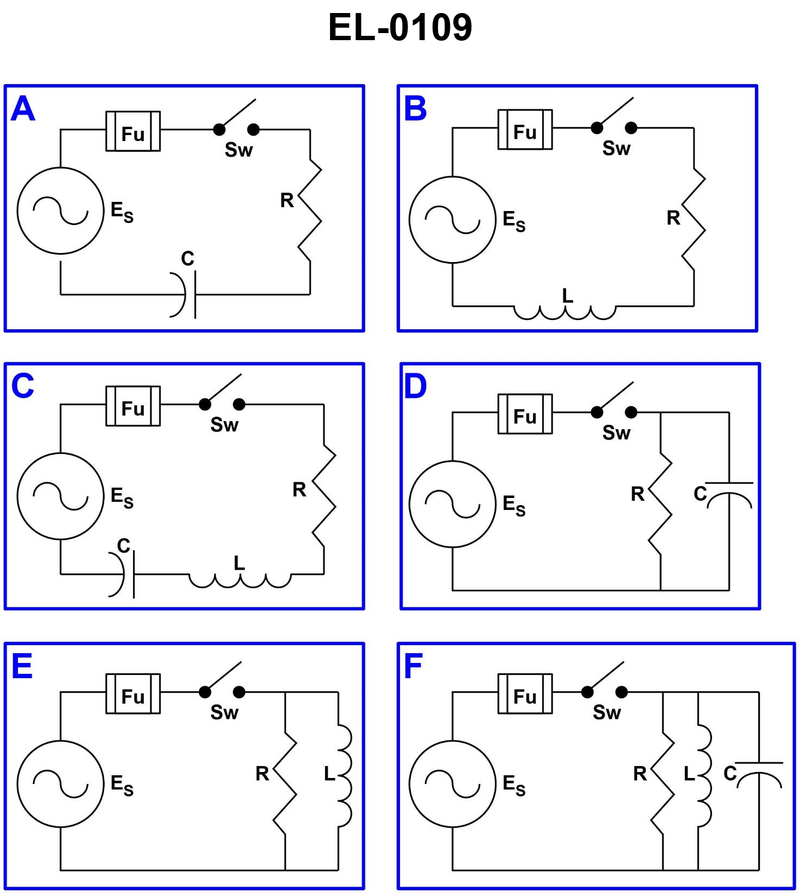 EL-0109

A
Fu
Sw
$E_S$
R
C

B
Fu
Sw
$E_S$
R
L

C
Fu
Sw
$E_S$
R
C
L

D
Fu
Sw
$E_S$
R
C

E
Fu
Sw
$E_S$
R
L

F
Fu
Sw
$E_S$
R
L
C