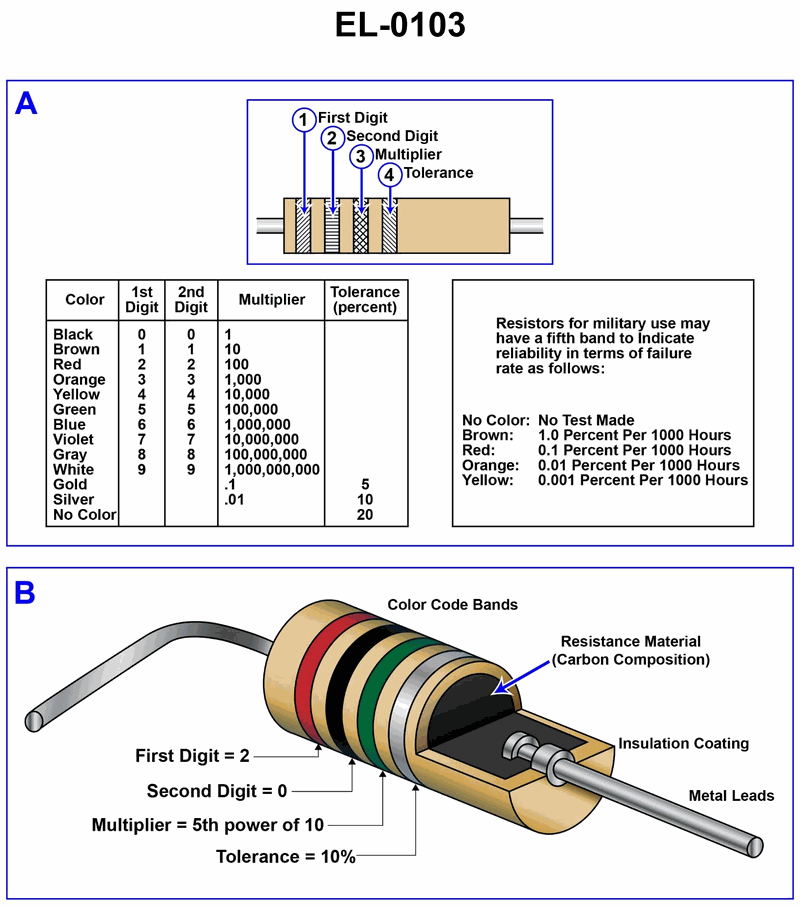 EL-0103

A

1 First Digit
2 Second Digit
3 Multiplier
4 Tolerance

| Color | 1st Digit | 2nd Digit | Multiplier | Tolerance (percent) |
|---|---|---|---|---|
| Black | 0 | 0 | 1 | |
| Brown | 1 | 1 | 10 | |
| Red | 2 | 2 | 100 | |
| Orange | 3 | 3 | 1,000 | |
| Yellow | 4 | 4 | 10,000 | |
| Green | 5 | 5 | 100,000 | |
| Blue | 6 | 6 | 1,000,000 | |
| Violet | 7 | 7 | 10,000,000 | |
| Gray | 8 | 8 | 100,000,000 | |
| White | 9 | 9 | 1,000,000,000 | |
| Gold | | | .1 | 5 |
| Silver | | | .01 | 10 |
| No Color | | | | 20 |

Resistors for military use may have a fifth band to Indicate reliability in terms of failure rate as follows:

No Color: No Test Made
Brown: 1.0 Percent Per 1000 Hours
Red: 0.1 Percent Per 1000 Hours
Orange: 0.01 Percent Per 1000 Hours
Yellow: 0.001 Percent Per 1000 Hours

B

Color Code Bands
Resistance Material (Carbon Composition)
Insulation Coating
Metal Leads
First Digit = 2
Second Digit = 0
Multiplier = 5th power of 10
Tolerance = 10%