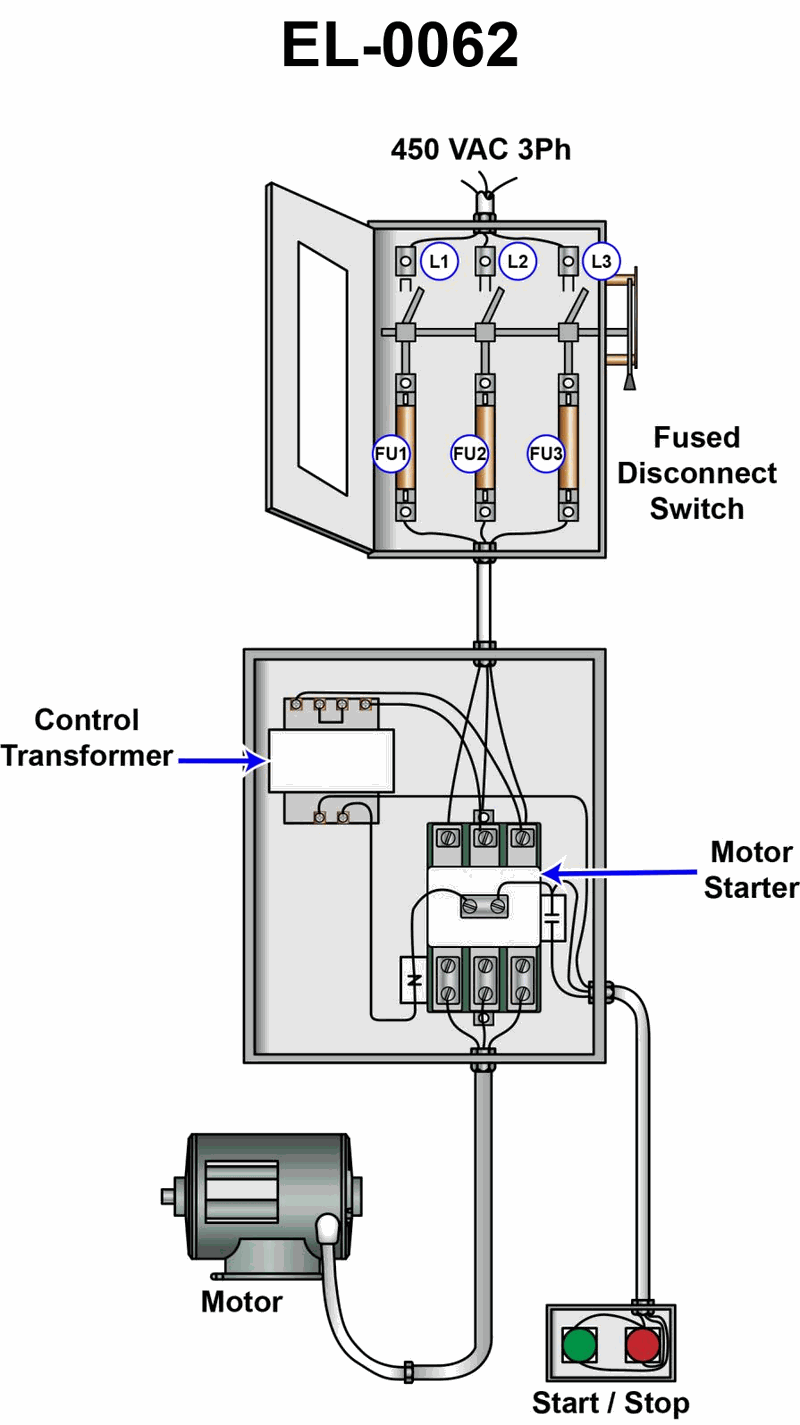 EL-0062

450 VAC 3Ph

L1
L2
L3

FU1
FU2
FU3

Fused Disconnect Switch

Control Transformer

Motor Starter

N

Motor

Start / Stop