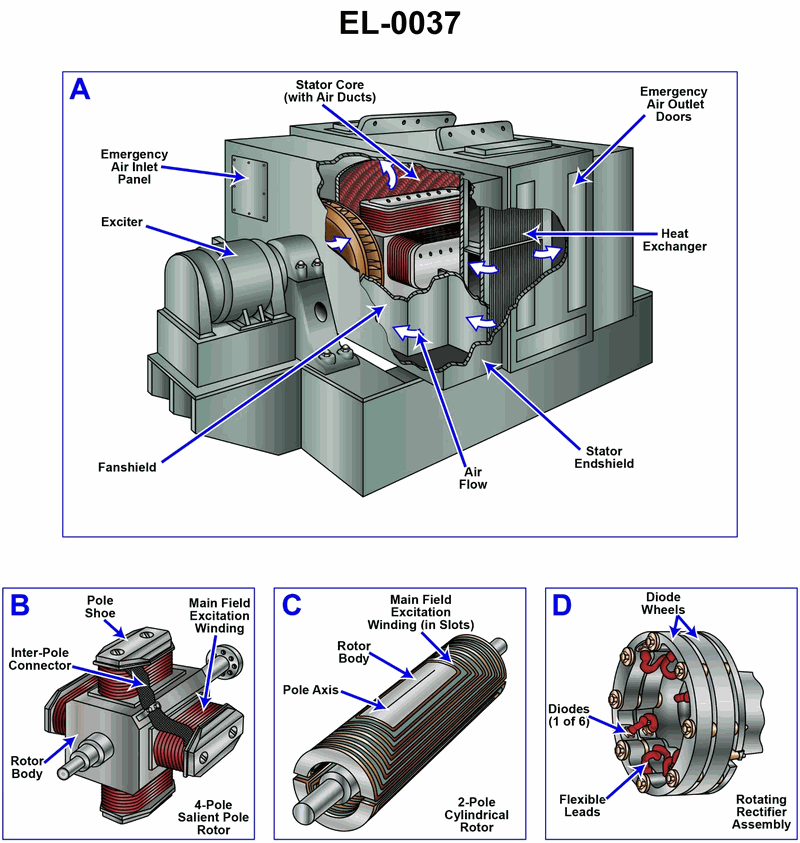 EL-0037

A

Stator Core (with Air Ducts)

Emergency Air Outlet Doors

Emergency Air Inlet Panel

Exciter

Heat Exchanger

Fanshield

Air Flow

Stator Endshield

B

Pole Shoe

Main Field Excitation Winding

Inter-Pole Connector

Rotor Body

4-Pole Salient Pole Rotor

C

Main Field Excitation Winding (in Slots)

Rotor Body

Pole Axis

2-Pole Cylindrical Rotor

D

Diode Wheels

Diodes (1 of 6)

Flexible Leads

Rotating Rectifier Assembly