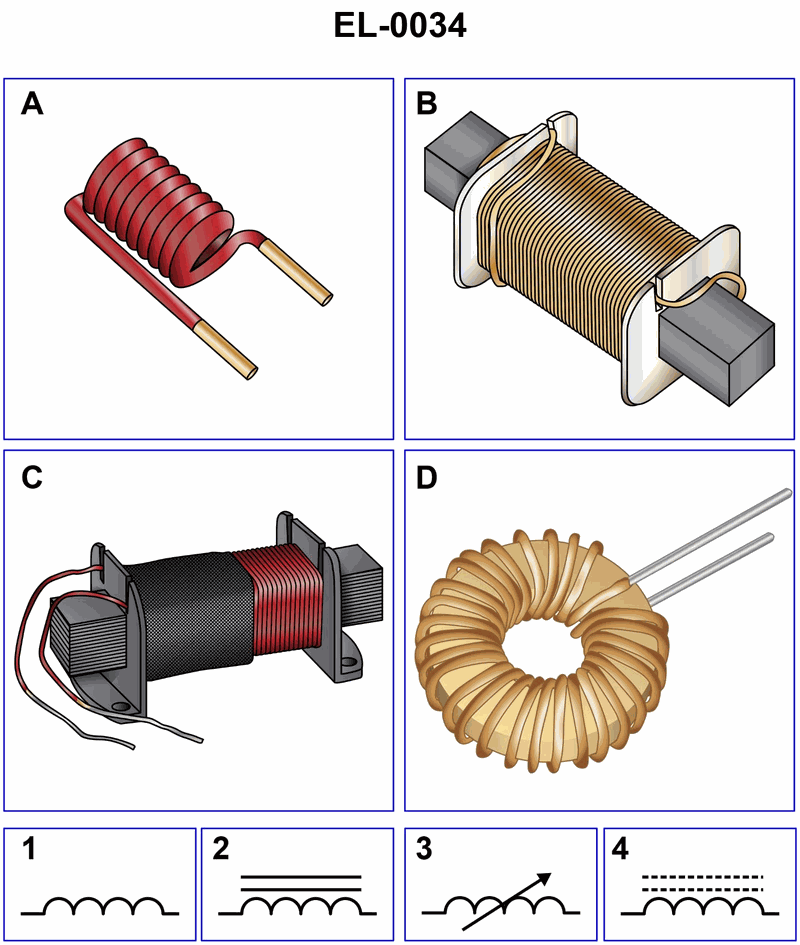 EL-0034

A

B

C

D

1

2

3

4