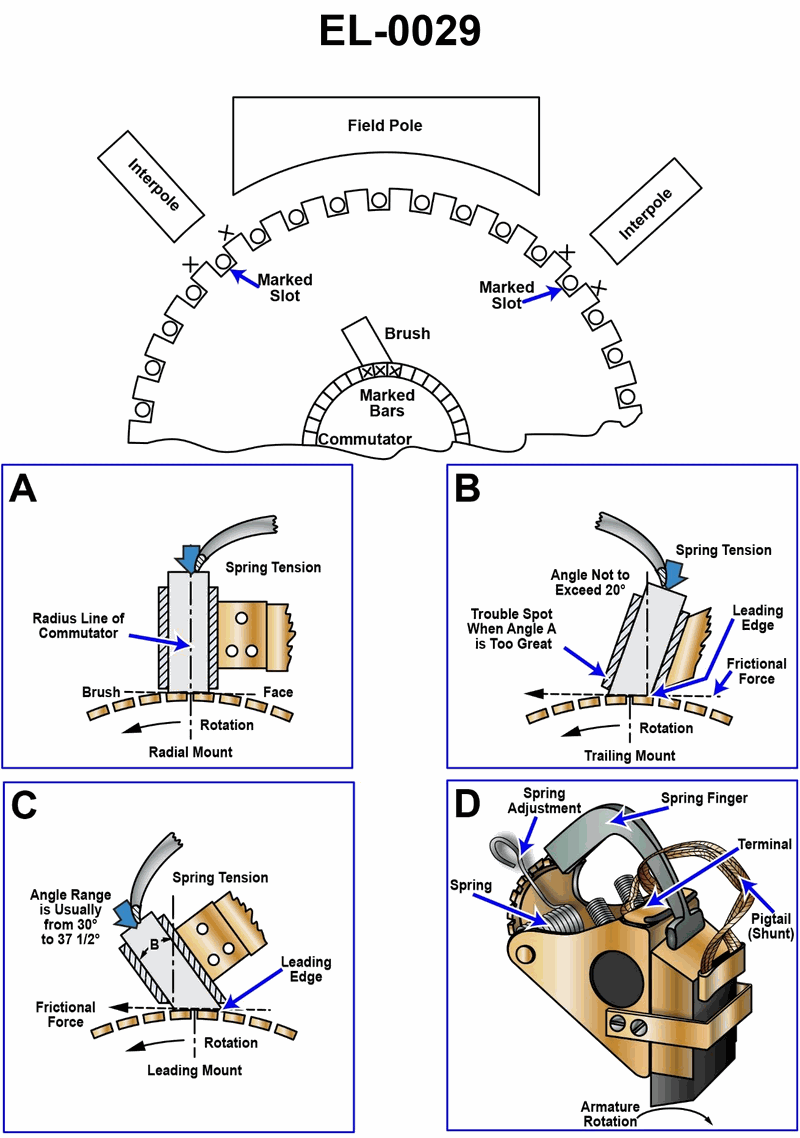 EL-0029

Field Pole

Interpole

Interpole

Marked Slot

Marked Slot

Brush

Marked Bars

Commutator

A

Spring Tension

Radius Line of Commutator

Brush

Face

Rotation

Radial Mount

B

Spring Tension

Angle Not to Exceed 20°

Trouble Spot When Angle A is Too Great

Leading Edge

Frictional Force

Rotation

Trailing Mount

C

Spring Tension

Angle Range is Usually from 30° to 37 1/2°

B

Leading Edge

Frictional Force

Rotation

Leading Mount

D

Spring Adjustment

Spring Finger

Terminal

Spring

Pigtail (Shunt)

Armature Rotation