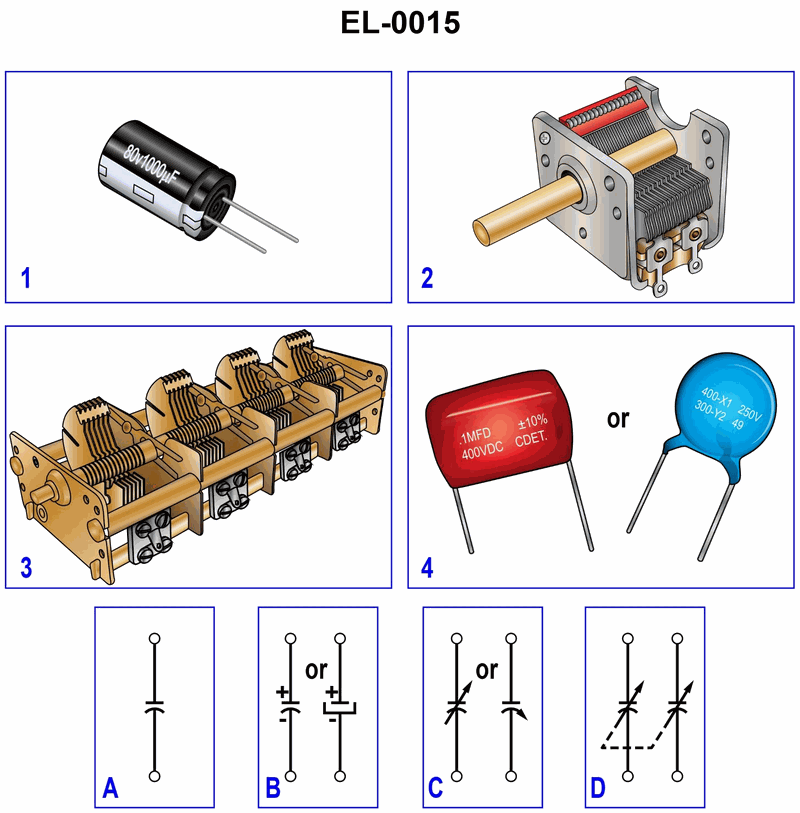 EL-0015

80v1000μF

1

2

3

.1MFD ±10%
400VDC CDET.

or

400-X1 250V
300-Y2 49

4

A

+
-
or
+
-

B

or

C

D