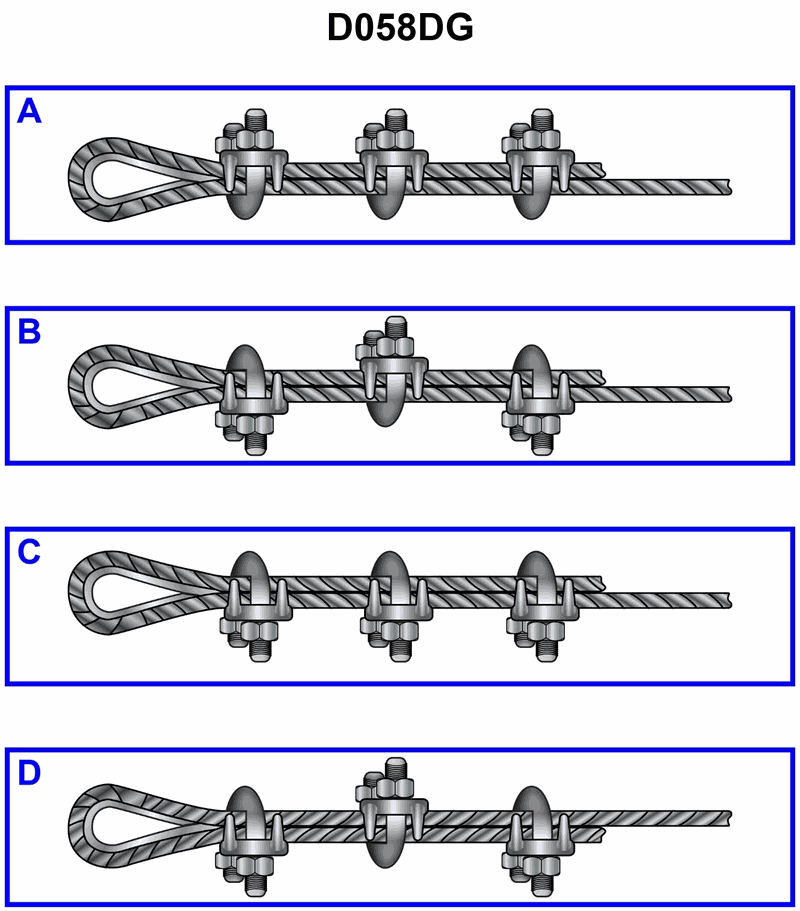 D058DG

A

B

C

D