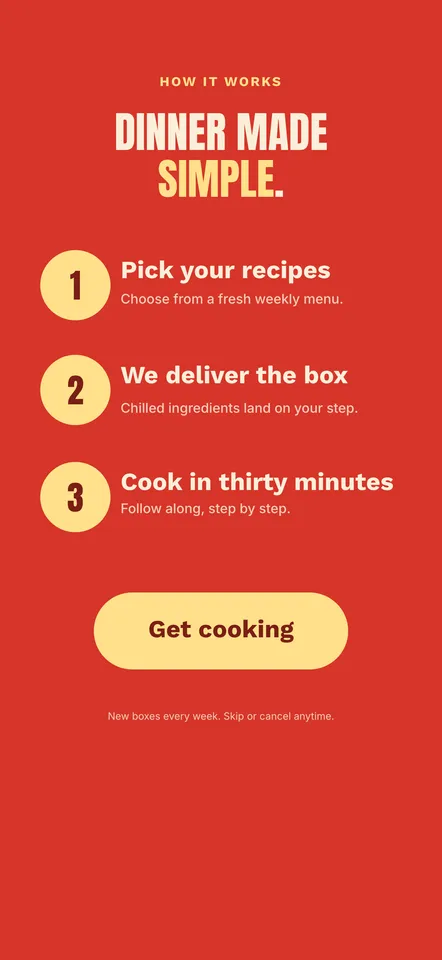 HOW IT WORKS

DINNER MADE SIMPLE.

1

Pick your recipes

Choose from a fresh weekly menu.

2

We deliver the box

Chilled ingredients land on your step.

3

Cook in thirty minutes

Follow along, step by step.

Get cooking

New boxes every week. Skip or cancel anytime.