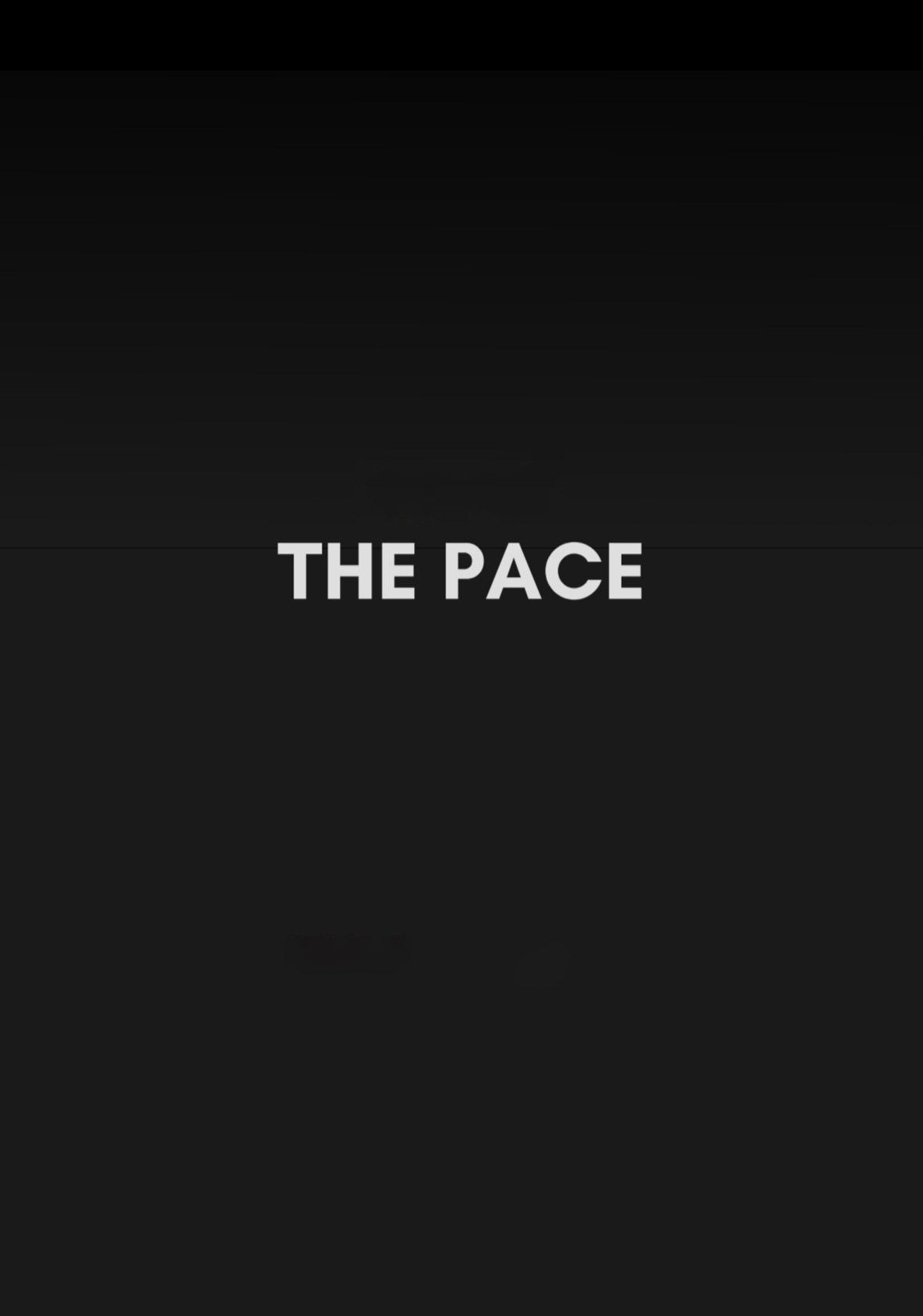 THE PACE