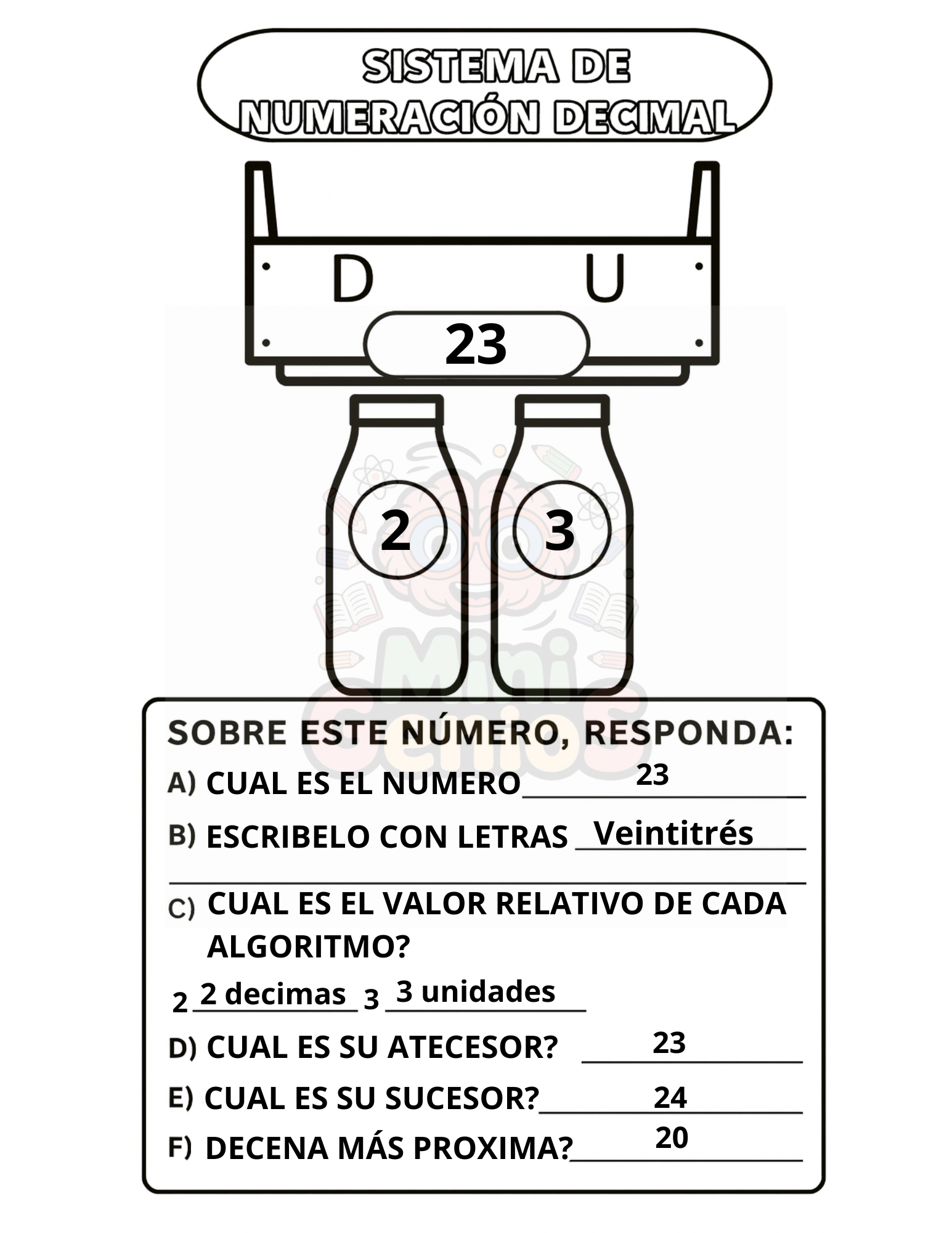 SISTEMA DE NUMERACIÓN DECIMAL

D U

23

2 3

Mini Genios

SOBRE ESTE NÚMERO, RESPONDA:

A) CUAL ES EL NUMERO 23

B) ESCRIBELO CON LETRAS Veintitrés

C) CUAL ES EL VALOR RELATIVO DE CADA ALGORITMO?

2 2 decimas 3 3 unidades

D) CUAL ES SU ATECESOR? 23

E) CUAL ES SU SUCESOR? 24

F) DECENA MÁS PROXIMA? 20