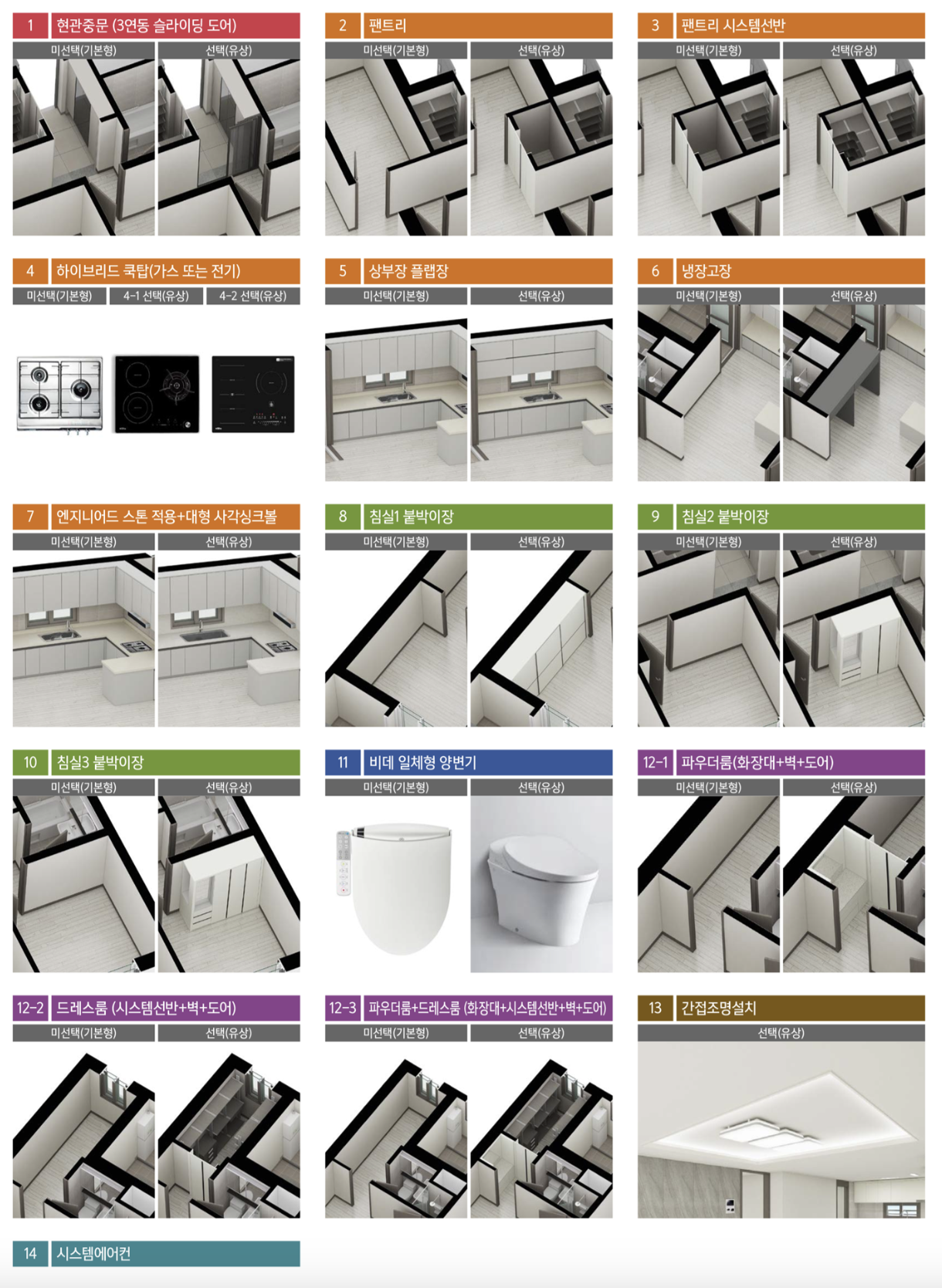 1 현관중문 (3연동 슬라이딩 도어)
미선택(기본형) 선택(유상)

2 팬트리
미선택(기본형) 선택(유상)

3 팬트리 시스템선반
미선택(기본형) 선택(유상)

4 하이브리드 쿡탑(가스 또는 전기)
미선택(기본형) 4-1 선택(유상) 4-2 선택(유상)

5 상부장 플랩장
미선택(기본형) 선택(유상)

6 냉장고장
미선택(기본형) 선택(유상)

7 엔지니어드 스톤 적용+대형 사각싱크볼
미선택(기본형) 선택(유상)

8 침실1 붙박이장
미선택(기본형) 선택(유상)

9 침실2 붙박이장
미선택(기본형) 선택(유상)

10 침실3 붙박이장
미선택(기본형) 선택(유상)

11 비데 일체형 양변기
미선택(기본형) 선택(유상)

12-1 파우더룸(화장대+벽+도어)
미선택(기본형) 선택(유상)

12-2 드레스룸 (시스템선반+벽+도어)
미선택(기본형) 선택(유상)

12-3 파우더룸+드레스룸 (화장대+시스템선반+벽+도어)
미선택(기본형) 선택(유상)

13 간접조명설치
선택(유상)

14 시스템에어컨