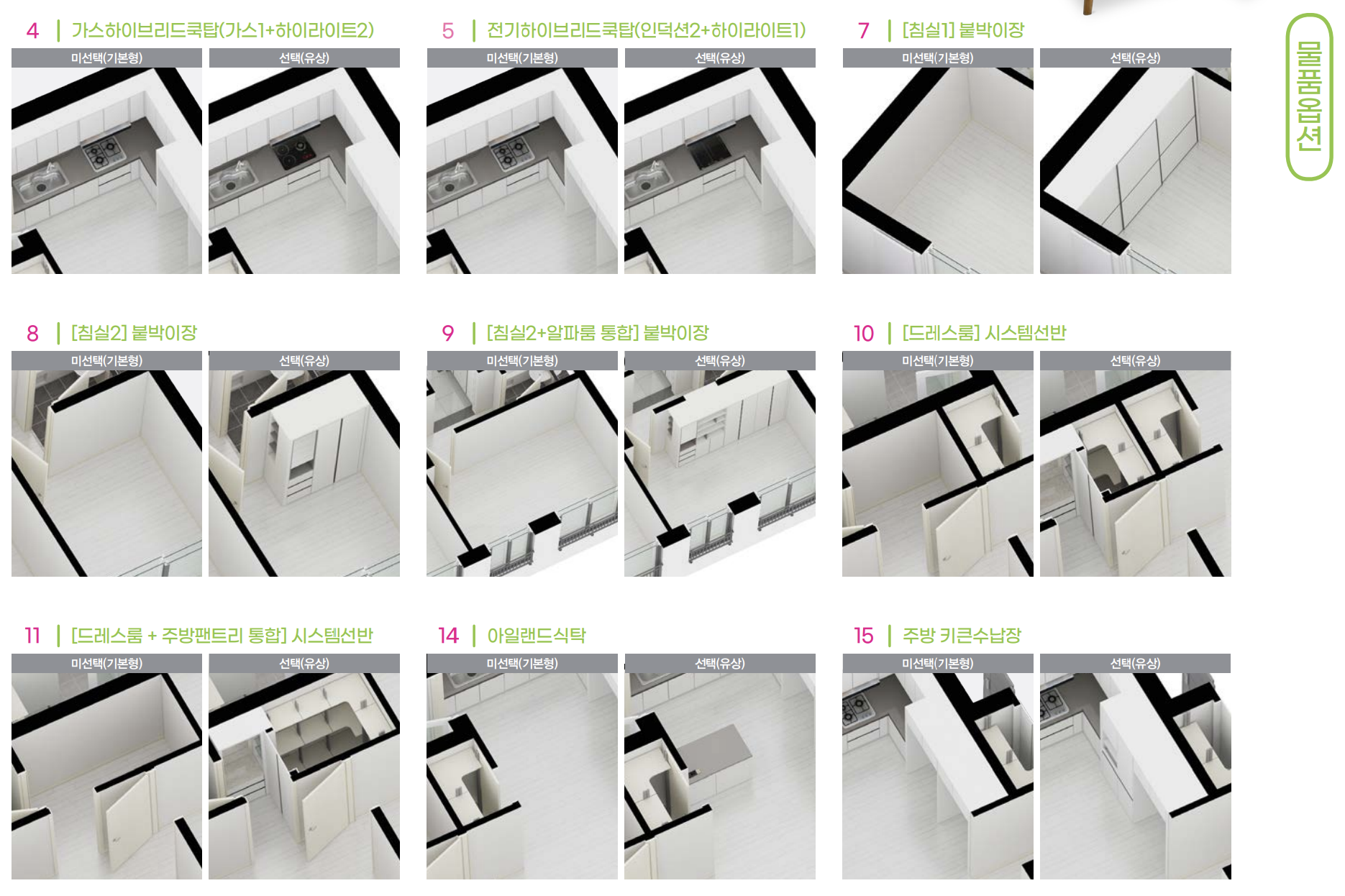 물품옵션

4 | 가스하이브리드쿡탑(가스1+하이라이트2)

미선택(기본형)

선택(유상)

5 | 전기하이브리드쿡탑(인덕션2+하이라이트1)

미선택(기본형)

선택(유상)

7 | [침실1] 붙박이장

미선택(기본형)

선택(유상)

8 | [침실2] 붙박이장

미선택(기본형)

선택(유상)

9 | [침실2+알파룸 통합] 붙박이장

미선택(기본형)

선택(유상)

10 | [드레스룸] 시스템선반

미선택(기본형)

선택(유상)

11 | [드레스룸 + 주방팬트리 통합] 시스템선반

미선택(기본형)

선택(유상)

14 | 아일랜드식탁

미선택(기본형)

선택(유상)

15 | 주방 키큰수납장

미선택(기본형)

선택(유상)