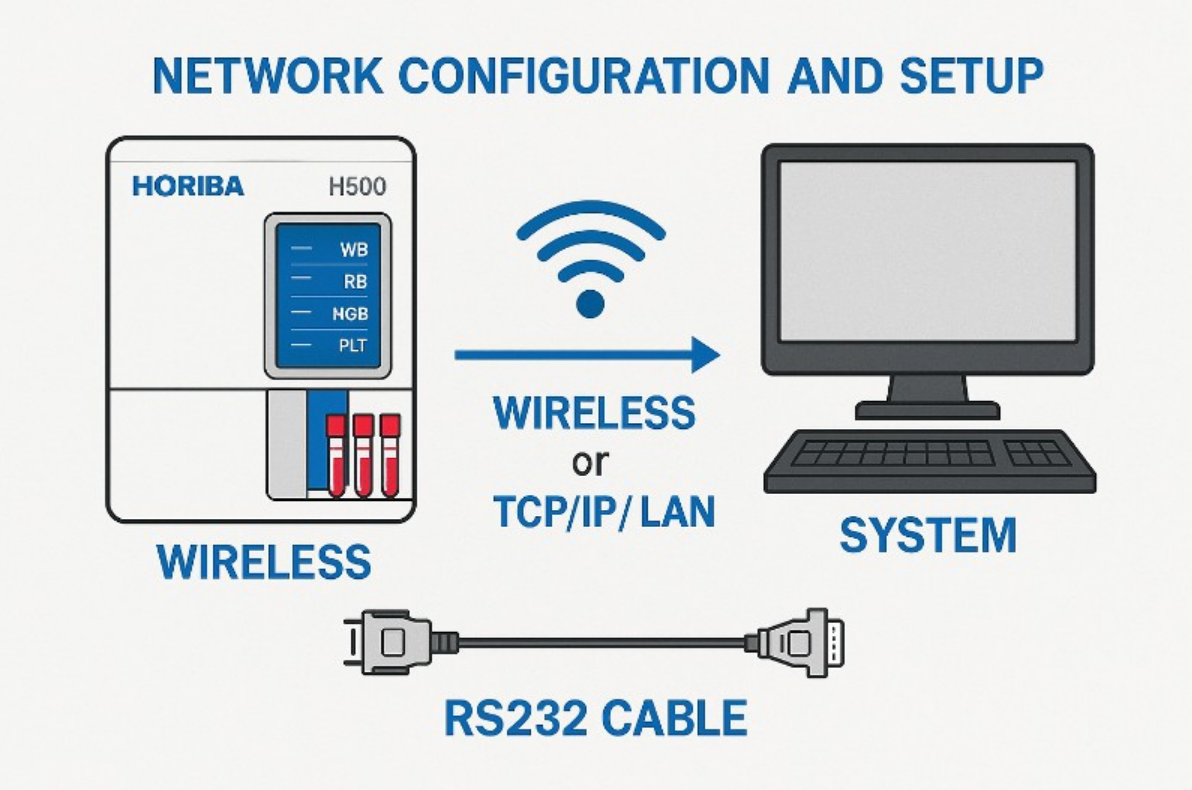 NETWORK CONFIGURATION AND SETUP

HORIBA H500

WB
RB
HGB
PLT

WIRELESS

WIRELESS
or
TCP/IP/ LAN

SYSTEM

RS232 CABLE