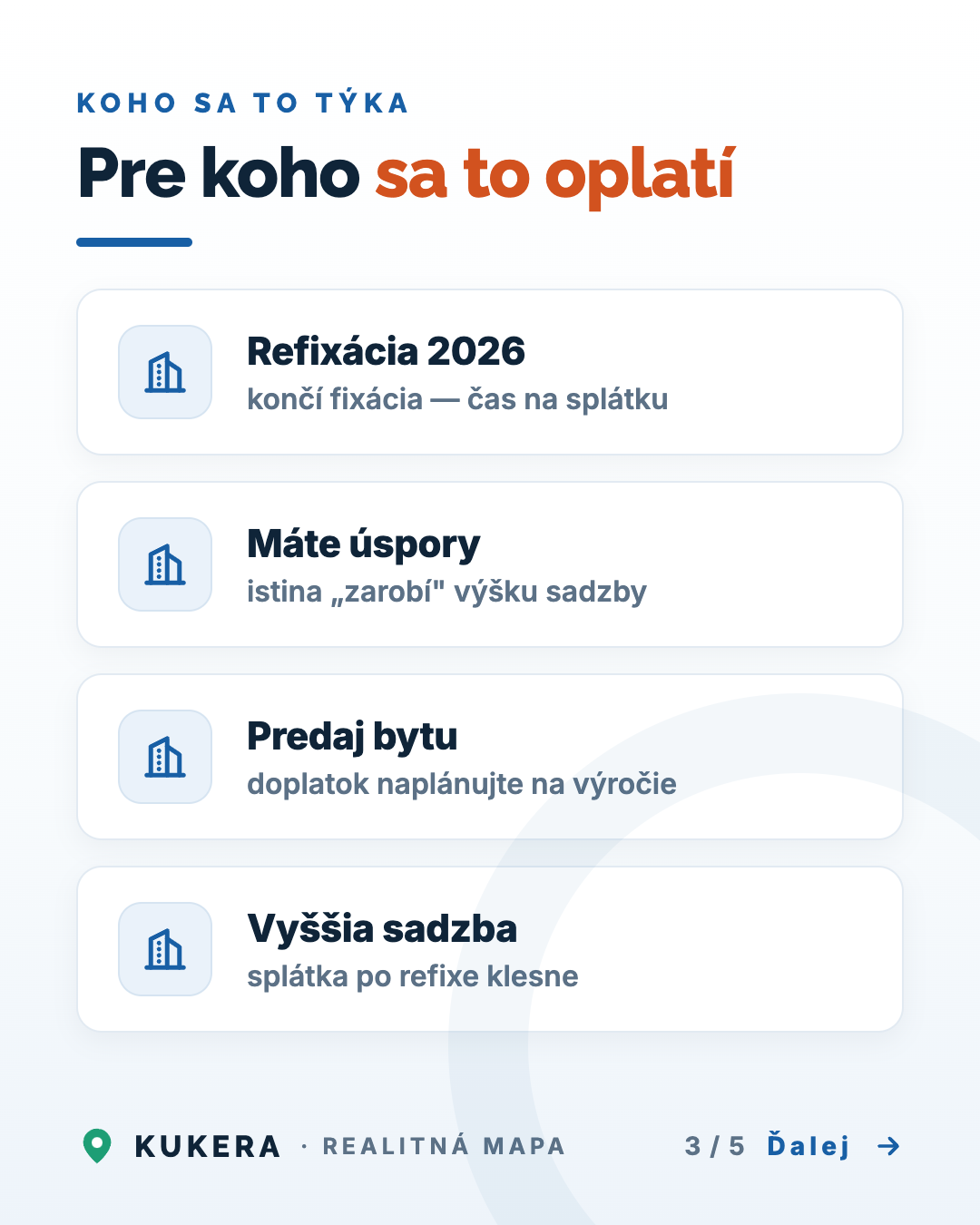 KOHO SA TO TÝKA

Pre koho sa to oplatí

Refixácia 2026
končí fixácia — čas na splátku

Máte úspory
istina „zarobí" výšku sadzby

Predaj bytu
doplatok naplánujte na výročie

Vyššia sadzba
splátka po refixe klesne

KUKERA · REALITNÁ MAPA

3 / 5 Ďalej →