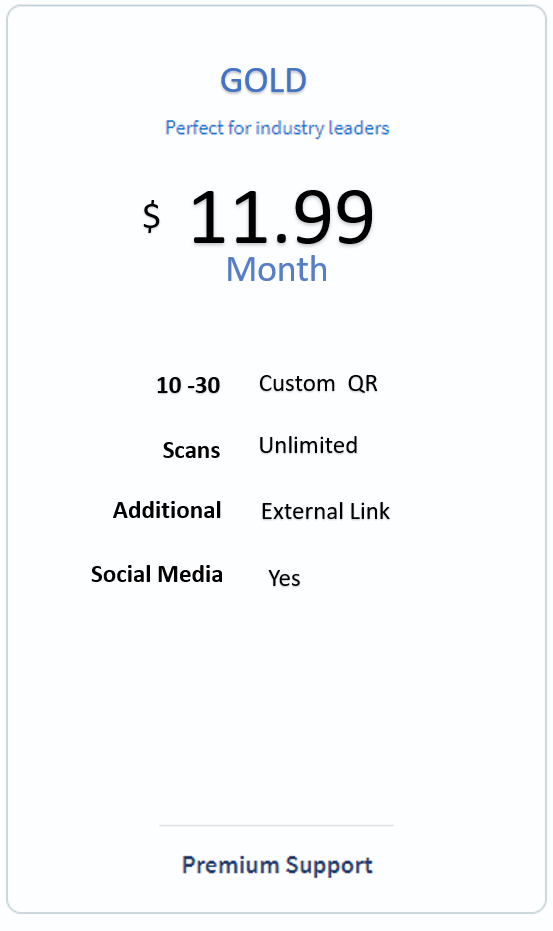 GOLD

Perfect for industry leaders

$ 11.99
Month

10 -30 Custom QR

Scans Unlimited

Additional External Link

Social Media Yes

Premium Support