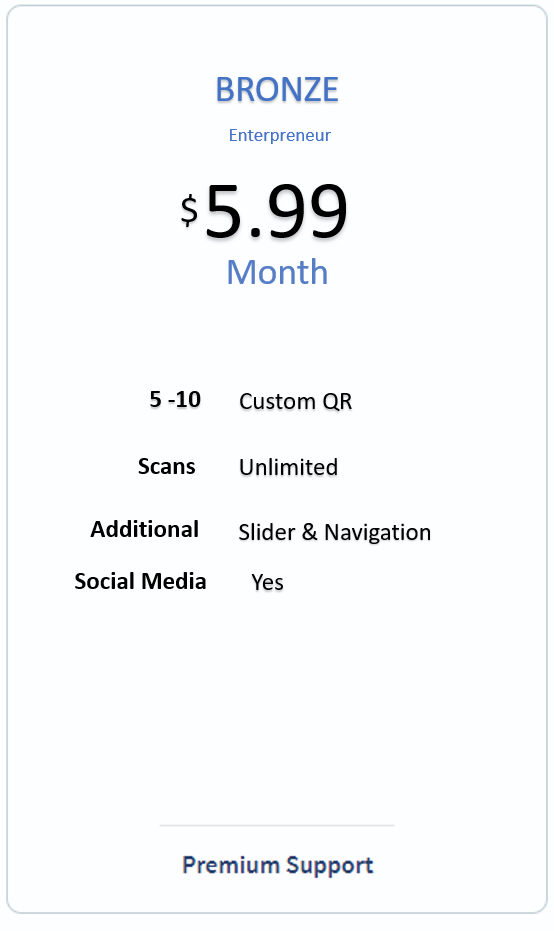 BRONZE

Enterpreneur

$5.99

Month

5 -10 Custom QR

Scans Unlimited

Additional Slider & Navigation

Social Media Yes

Premium Support