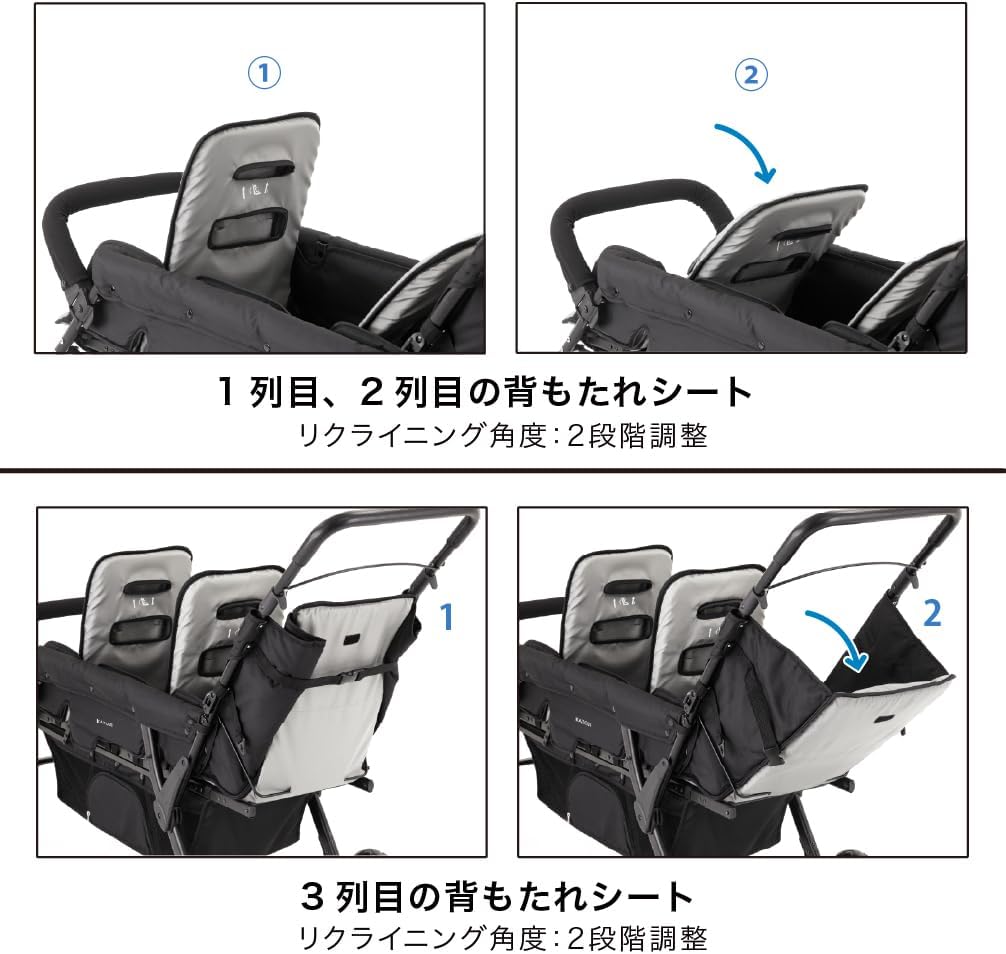 ①

②

1 列目、2 列目の背もたれシート
リクライニング角度：2段階調整

1

2

3 列目の背もたれシート
リクライニング角度：2段階調整