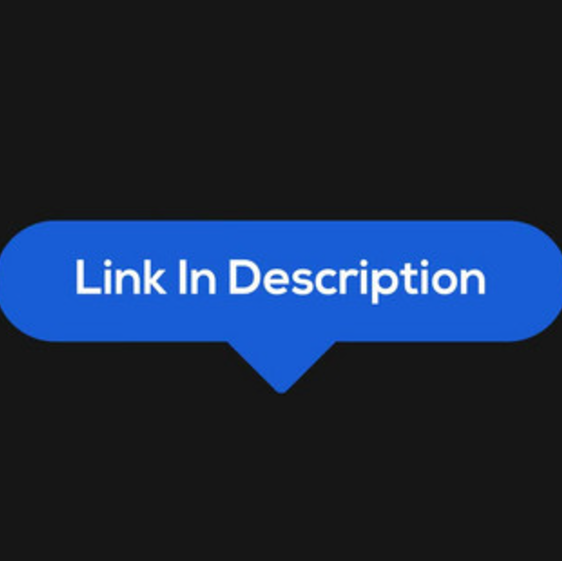 Link In Description