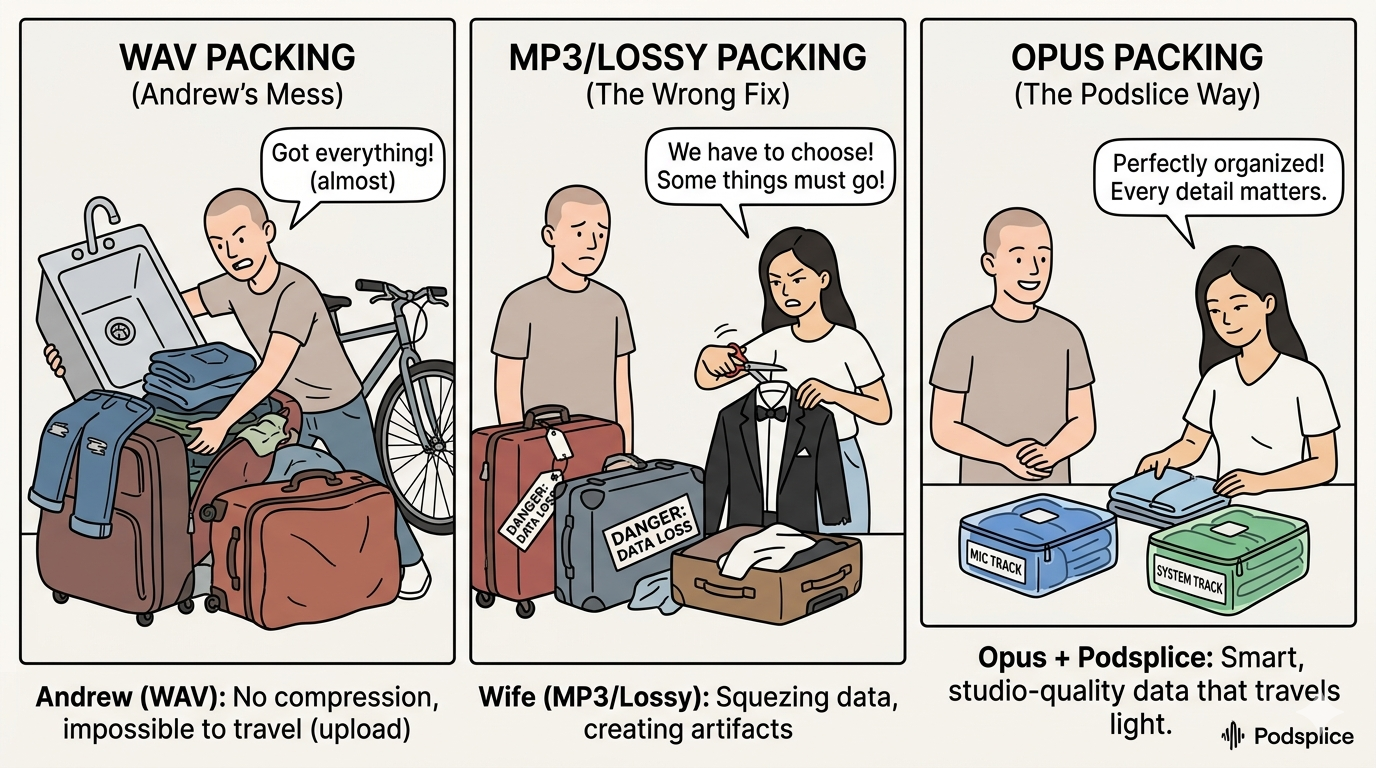 WAV PACKING
(Andrew's Mess)

Got everything!
(almost)

Andrew (WAV): No compression, impossible to travel (upload)

MP3/LOSSY PACKING
(The Wrong Fix)

We have to choose!
Some things must go!

DANGER: DATA LOSS

DANGER: DATA LOSS

Wife (MP3/Lossy): Squezing data, creating artifacts

OPUS PACKING
(The Podslice Way)

Perfectly organized!
Every detail matters.

MIC TRACK

SYSTEM TRACK

Opus + Podsplice: Smart, studio-quality data that travels light.

Podsplice