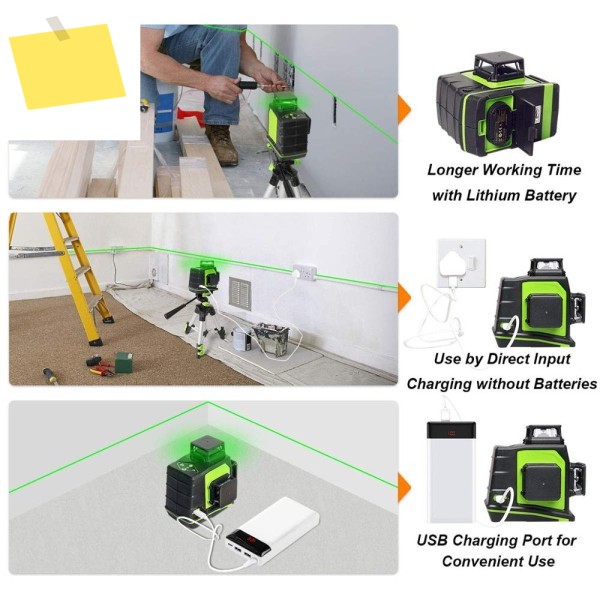 Longer Working Time with Lithium Battery

Use by Direct Input Charging without Batteries

USB Charging Port for Convenient Use