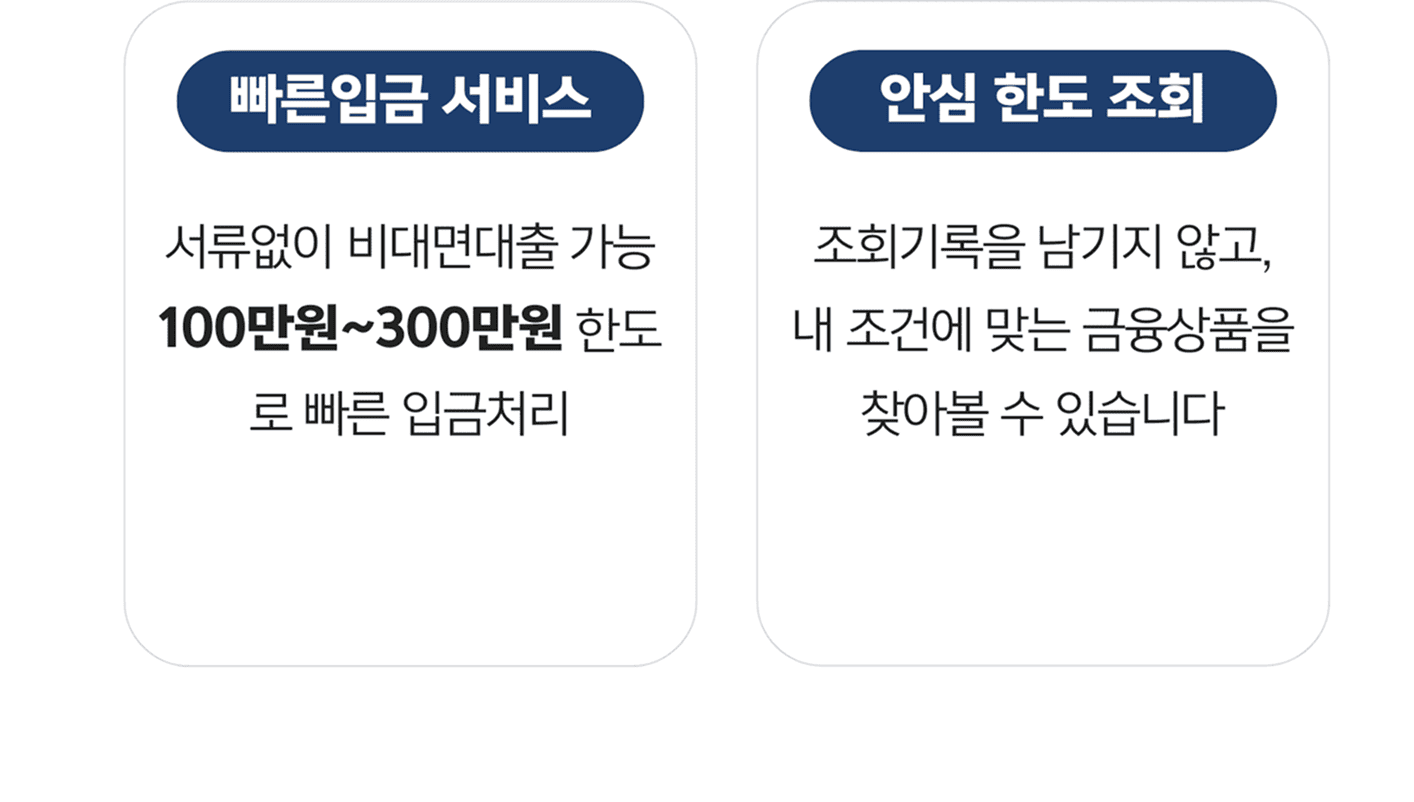 빠른입금 서비스

서류없이 비대면대출 가능 100만원~300만원 한도로 빠른 입금처리

안심 한도 조회

조회기록을 남기지 않고, 내 조건에 맞는 금융상품을 찾아볼 수 있습니다