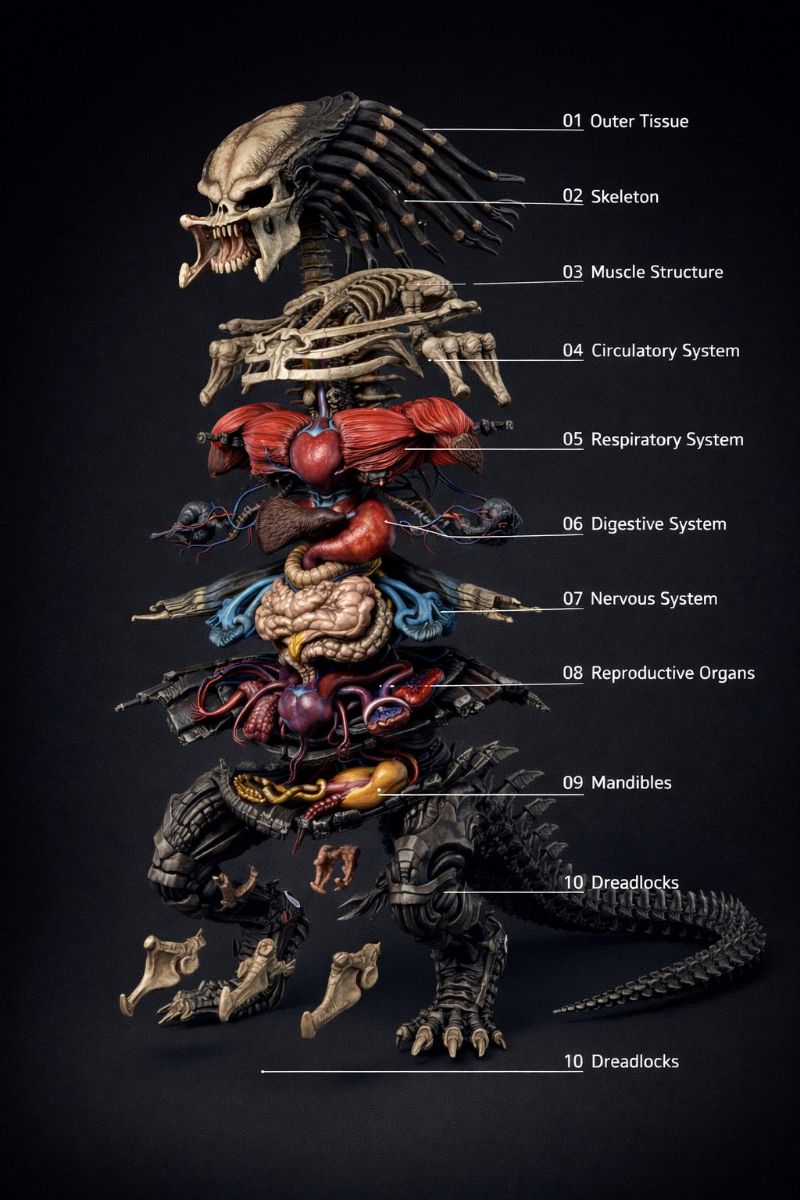 01 Outer Tissue
02 Skeleton
03 Muscle Structure
04 Circulatory System
05 Respiratory System
06 Digestive System
07 Nervous System
08 Reproductive Organs
09 Mandibles
10 Dreadlocks
10 Dreadlocks