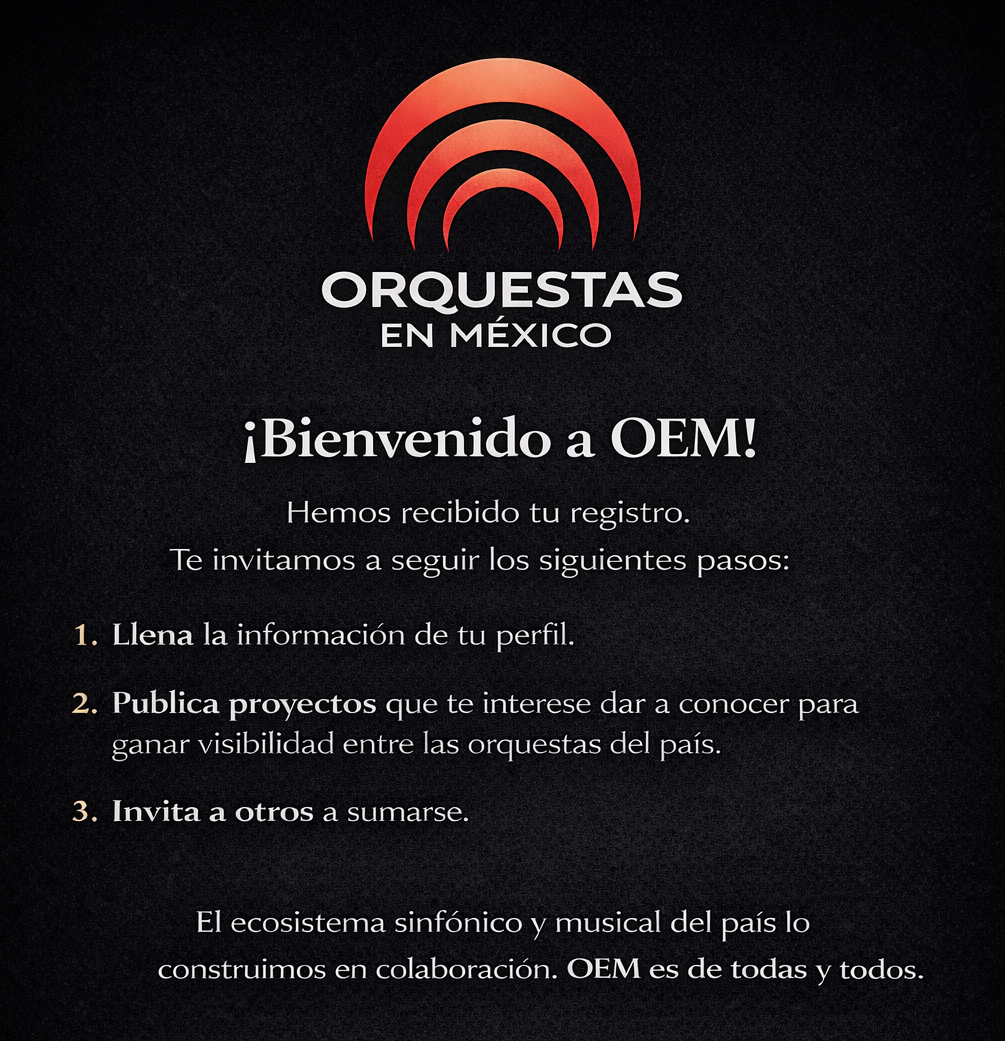 ORQUESTAS
EN MÉXICO

¡Bienvenido a OEM!

Hemos recibido tu registro.
Te invitamos a seguir los siguientes pasos:

1. Llena la información de tu perfil.

2. Publica proyectos que te interese dar a conocer para ganar visibilidad entre las orquestas del país.

3. Invita a otros a sumarse.

El ecosistema sinfónico y musical del país lo construimos en colaboración. OEM es de todas y todos.