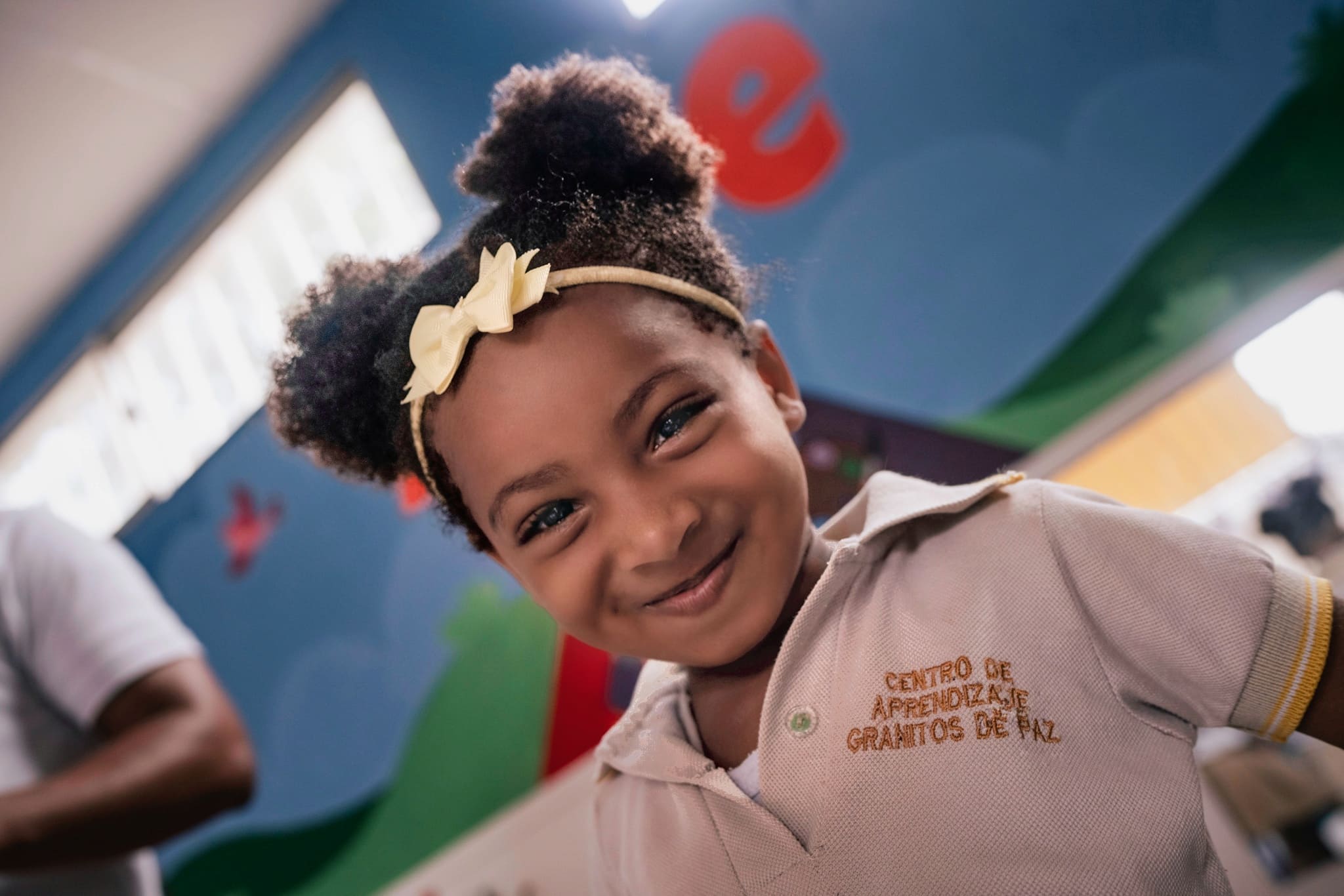 e

CENTRO DE APRENDIZAJE GRANITOS DE PAZ