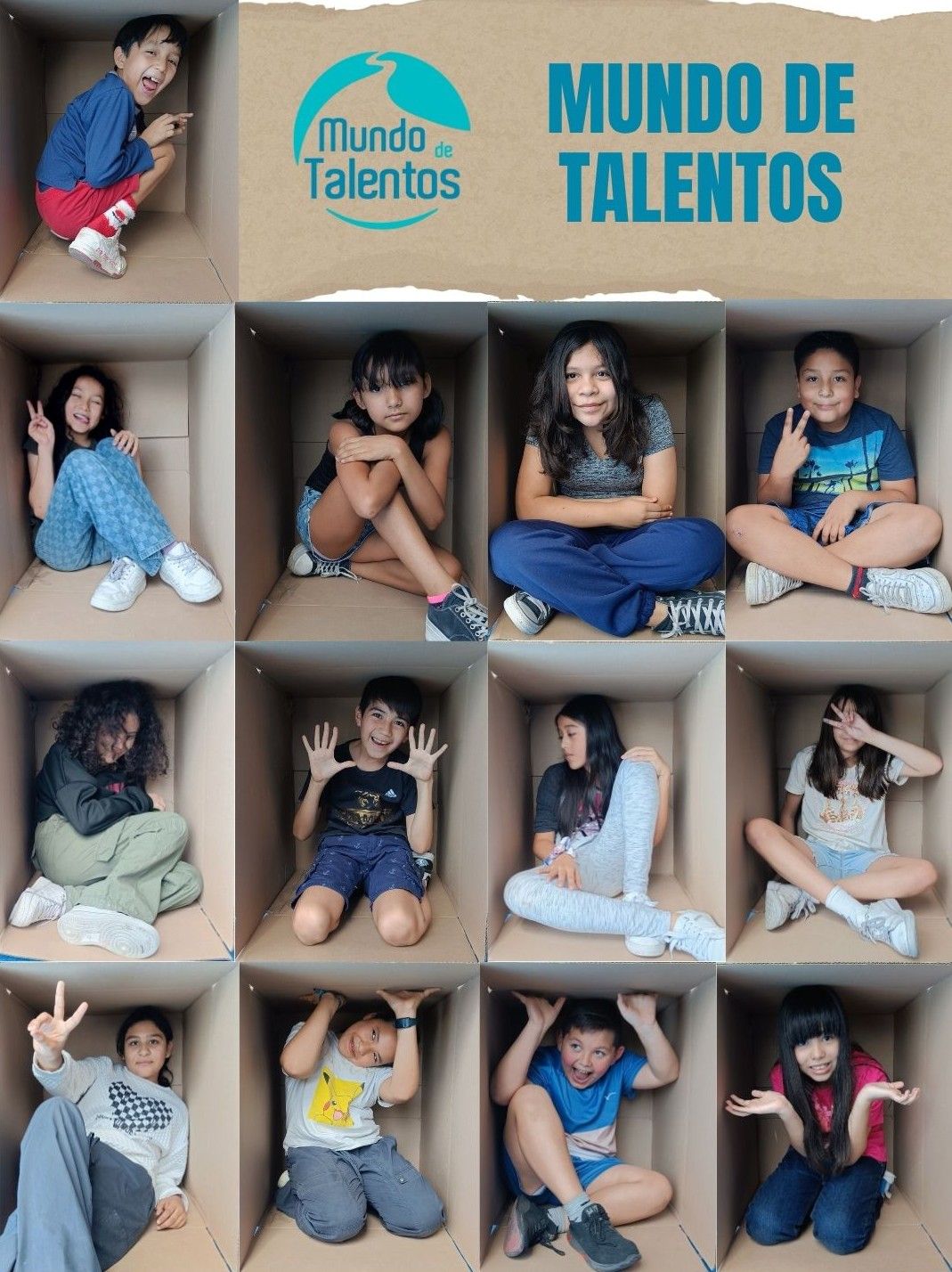 Mundo de Talentos

MUNDO DE TALENTOS