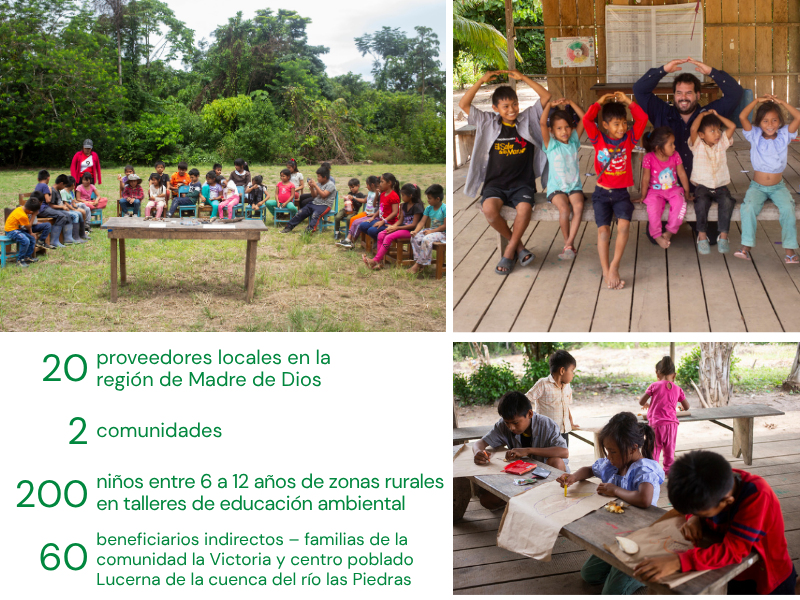 20 proveedores locales en la región de Madre de Dios

2 comunidades

200 niños entre 6 a 12 años de zonas rurales en talleres de educación ambiental

60 beneficiarios indirectos – familias de la comunidad la Victoria y centro poblado Lucerna de la cuenca del río las Piedras