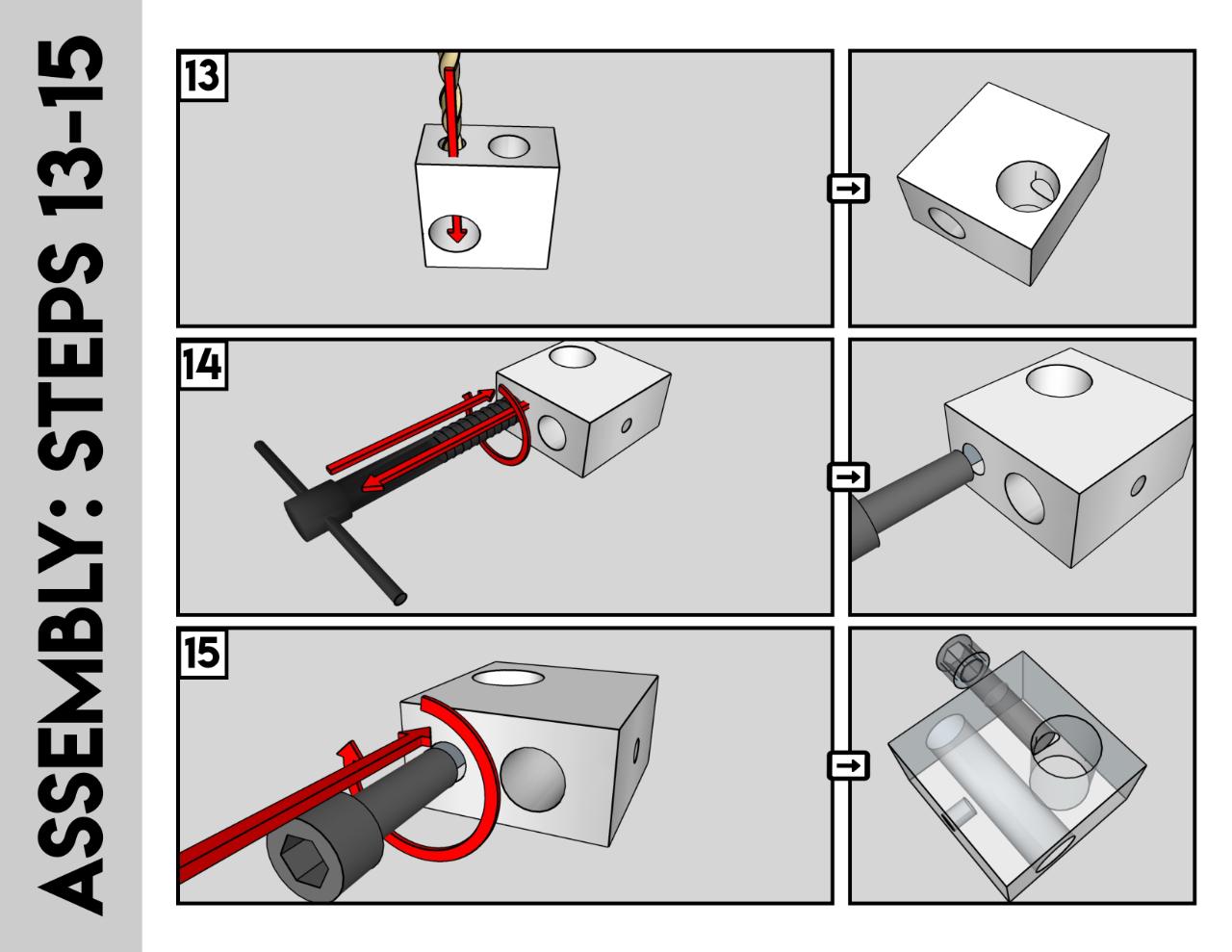 ASSEMBLY: STEPS 13-15

13

14

15