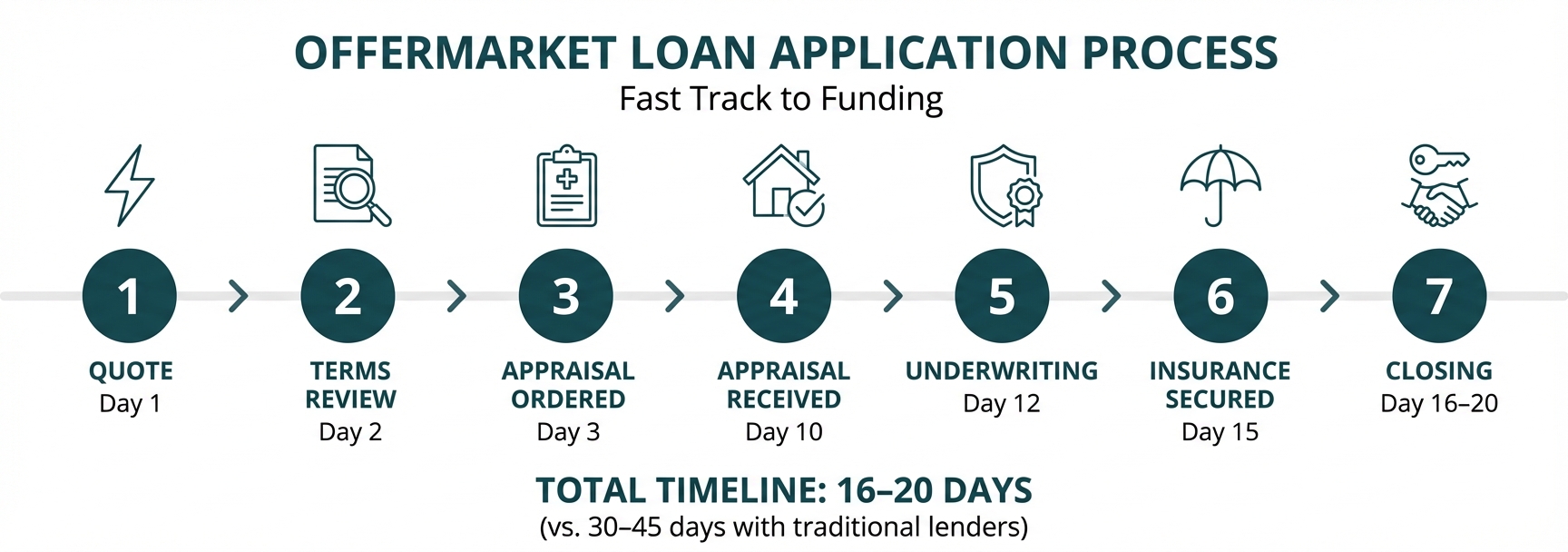 OFFERMARKET LOAN APPLICATION PROCESS
Fast Track to Funding

1
QUOTE
Day 1

2
TERMS REVIEW
Day 2

3
APPRAISAL ORDERED
Day 3

4
APPRAISAL RECEIVED
Day 10

5
UNDERWRITING
Day 12

6
INSURANCE SECURED
Day 15

7
CLOSING
Day 16–20

TOTAL TIMELINE: 16–20 DAYS
(vs. 30–45 days with traditional lenders)