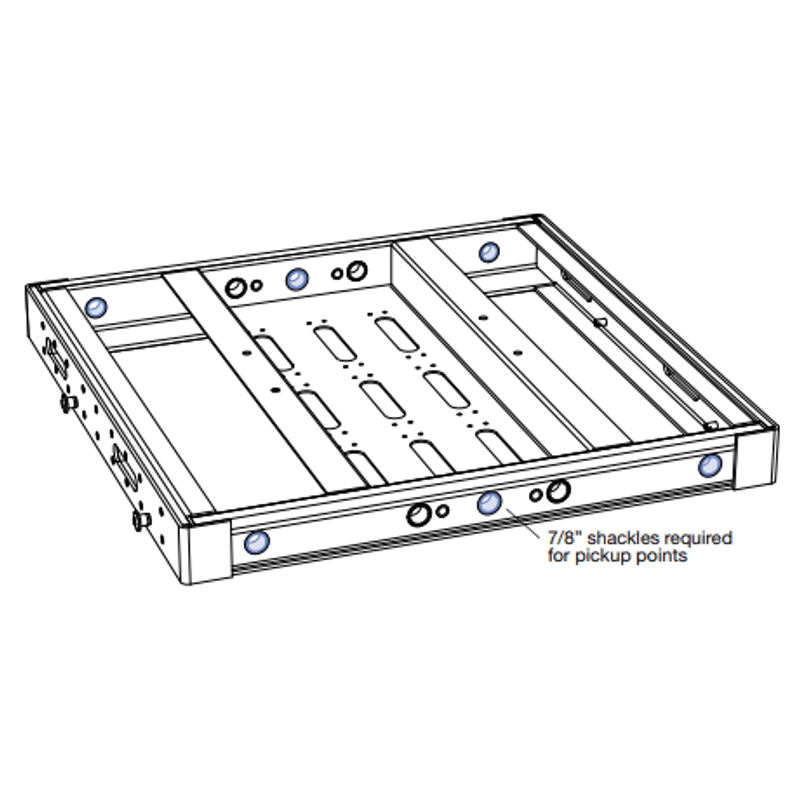 7/8" shackles required for pickup points