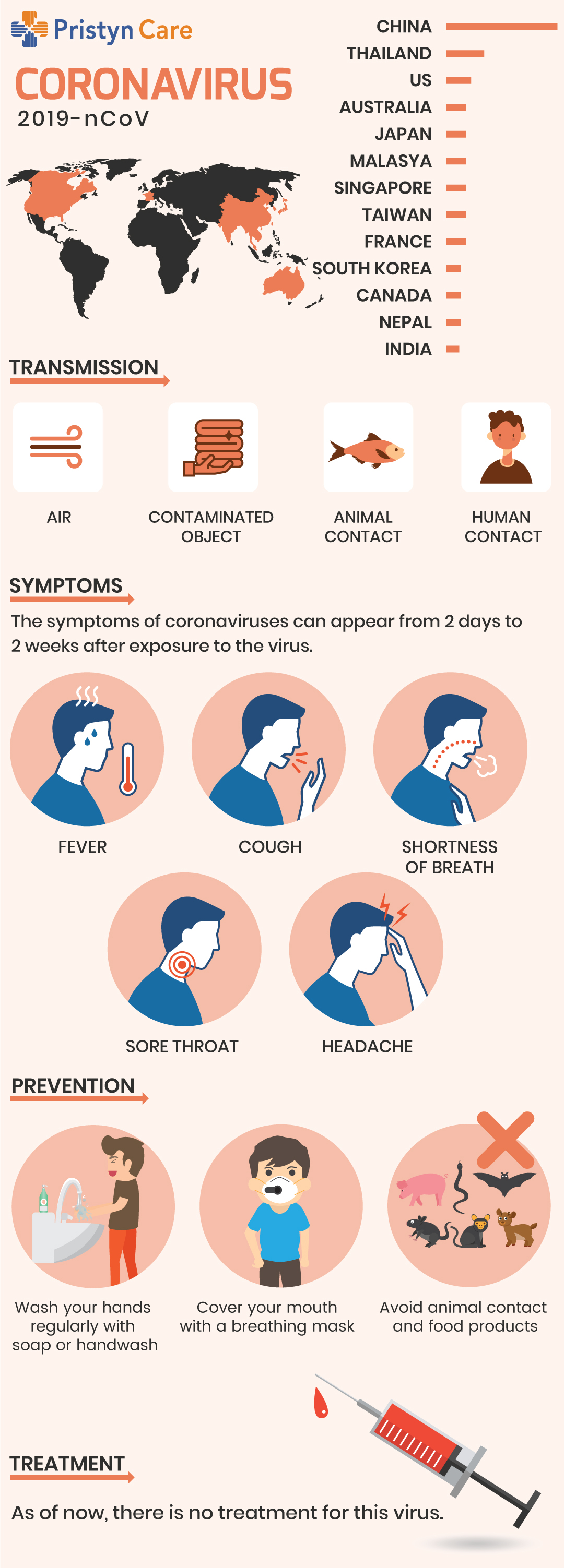 Pristyn Care

CORONAVIRUS
2019-nCoV

CHINA
THAILAND
US
AUSTRALIA
JAPAN
MALASYA
SINGAPORE
TAIWAN
FRANCE
SOUTH KOREA
CANADA
NEPAL
INDIA

TRANSMISSION

AIR

CONTAMINATED OBJECT

ANIMAL CONTACT

HUMAN CONTACT

SYMPTOMS

The symptoms of coronaviruses can appear from 2 days to 2 weeks after exposure to the virus.

FEVER

COUGH

SHORTNESS OF BREATH

SORE THROAT

HEADACHE

PREVENTION

Wash your hands regularly with soap or handwash

Cover your mouth with a breathing mask

Avoid animal contact and food products

TREATMENT

As of now, there is no treatment for this virus.