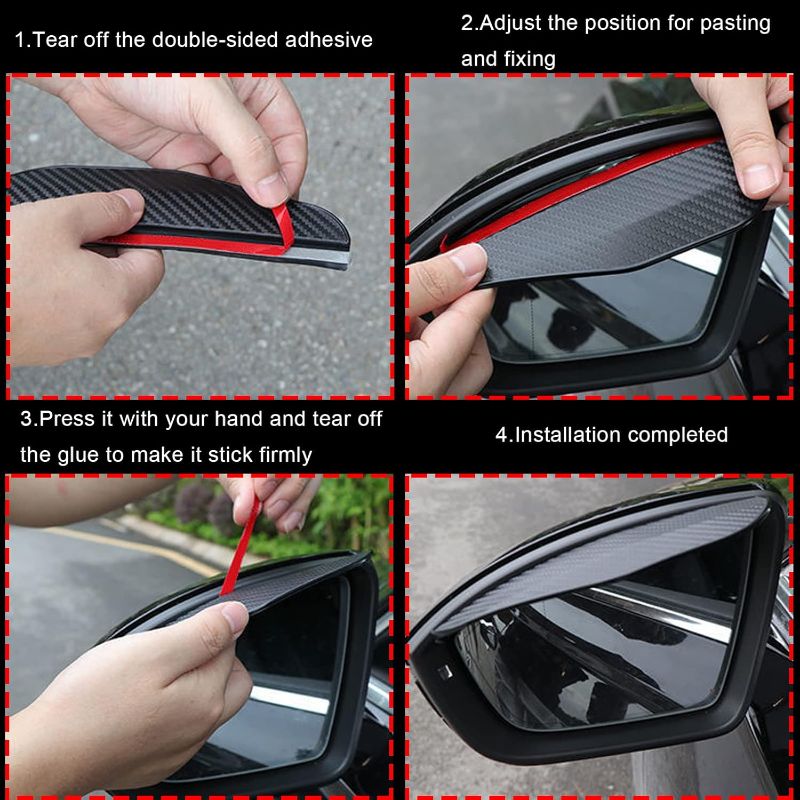 1.Tear off the double-sided adhesive

2.Adjust the position for pasting and fixing

3.Press it with your hand and tear off the glue to make it stick firmly

4.Installation completed