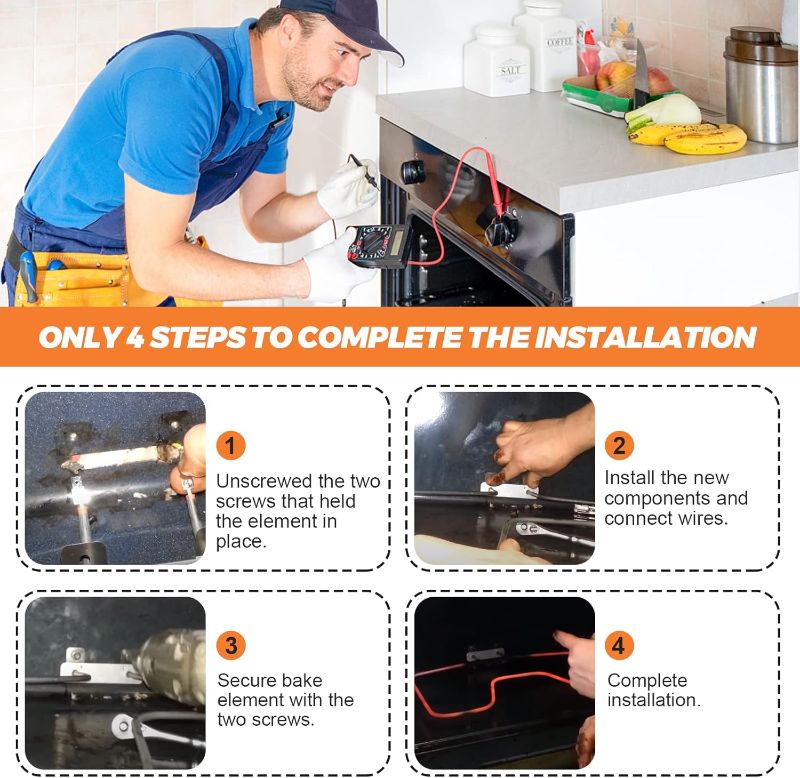 SALT

COFFEE

ONLY 4 STEPS TO COMPLETE THE INSTALLATION

1

Unscrewed the two screws that held the element in place.

2

Install the new components and connect wires.

3

Secure bake element with the two screws.

4

Complete installation.