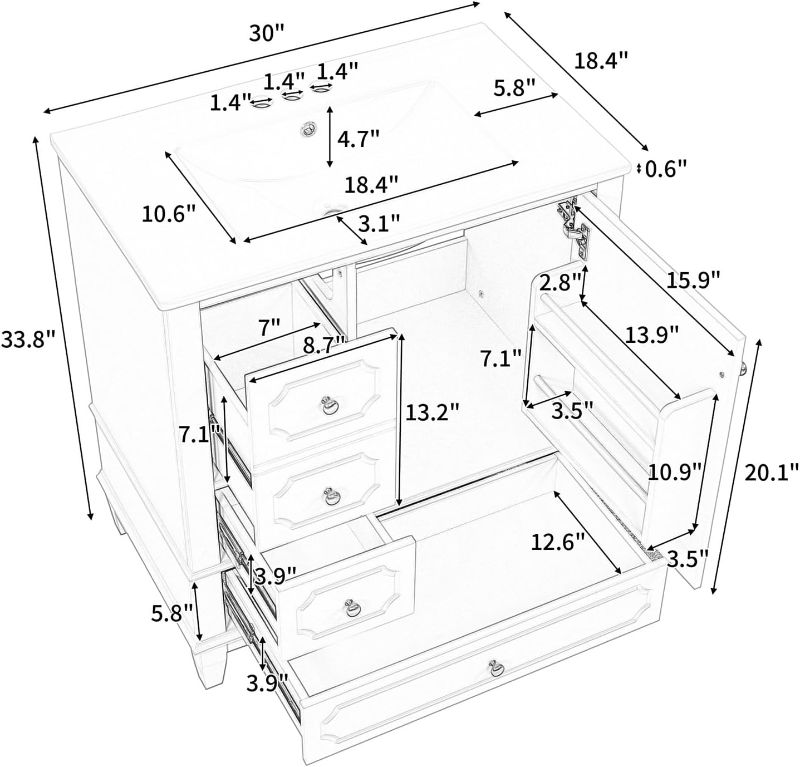 30"
18.4"
1.4"
1.4"
1.4"
5.8"
4.7"
0.6"
18.4"
10.6"
3.1"
33.8"
2.8"
15.9"
7"
8.7"
13.9"
7.1"
13.2"
3.5"
7.1"
10.9"
20.1"
12.6"
3.5"
3.9"
5.8"
3.9"