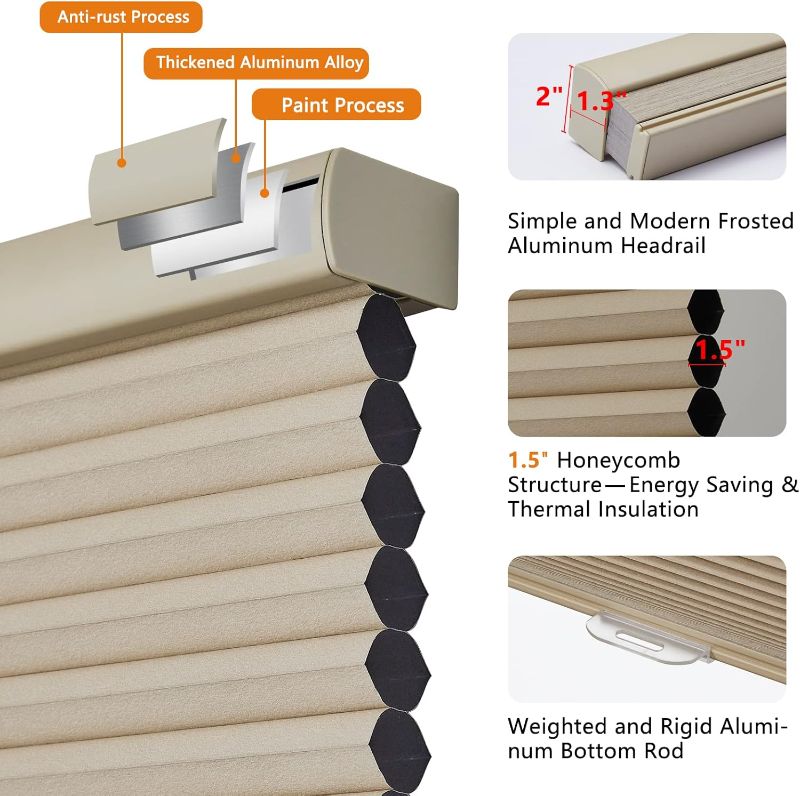 Anti-rust Process

Thickened Aluminum Alloy

Paint Process

2" 1.3"

Simple and Modern Frosted Aluminum Headrail

1.5"

1.5" Honeycomb Structure—Energy Saving & Thermal Insulation

Weighted and Rigid Aluminum Bottom Rod