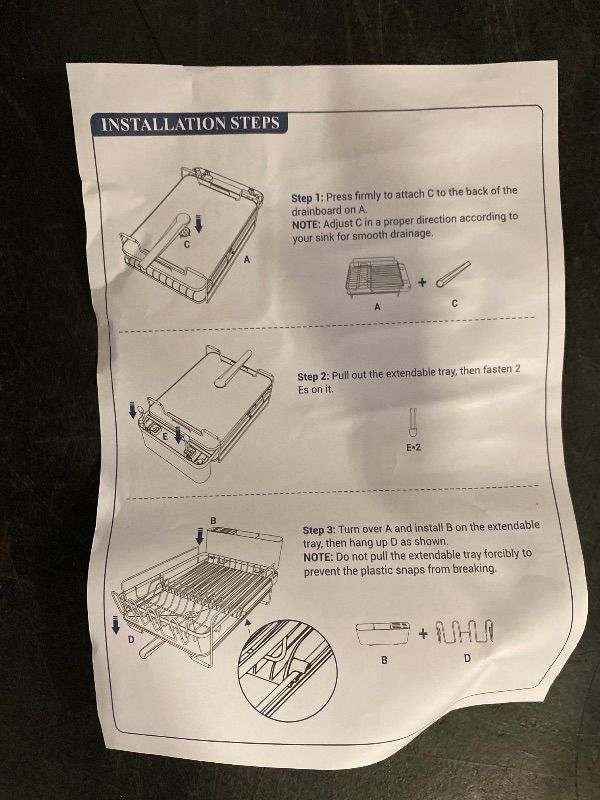 INSTALLATION STEPS

C

A

Step 1: Press firmly to attach C to the back of the drainboard on A.
NOTE: Adjust C in a proper direction according to your sink for smooth drainage.

A + C

E

Step 2: Pull out the extendable tray, then fasten 2 Es on it.

E•2

B

D

Step 3: Turn over A and install B on the extendable tray, then hang up D as shown.
NOTE: Do not pull the extendable tray forcibly to prevent the plastic snaps from breaking.

B + D