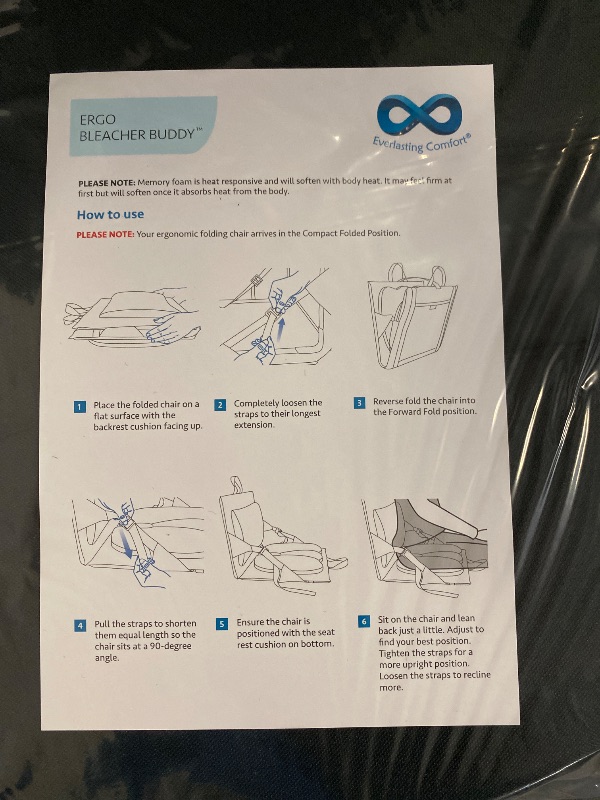 ERGO
BLEACHER BUDDY™

Everlasting Comfort®

PLEASE NOTE: Memory foam is heat responsive and will soften with body heat. It may feel firm at first but will soften once it absorbs heat from the body.

How to use

PLEASE NOTE: Your ergonomic folding chair arrives in the Compact Folded Position.

1 Place the folded chair on a flat surface with the backrest cushion facing up.

2 Completely loosen the straps to their longest extension.

3 Reverse fold the chair into the Forward Fold position.

4 Pull the straps to shorten them equal length so the chair sits at a 90-degree angle.

5 Ensure the chair is positioned with the seat rest cushion on bottom.

6 Sit on the chair and lean back just a little. Adjust to find your best position. Tighten the straps for a more upright position. Loosen the straps to recline more.