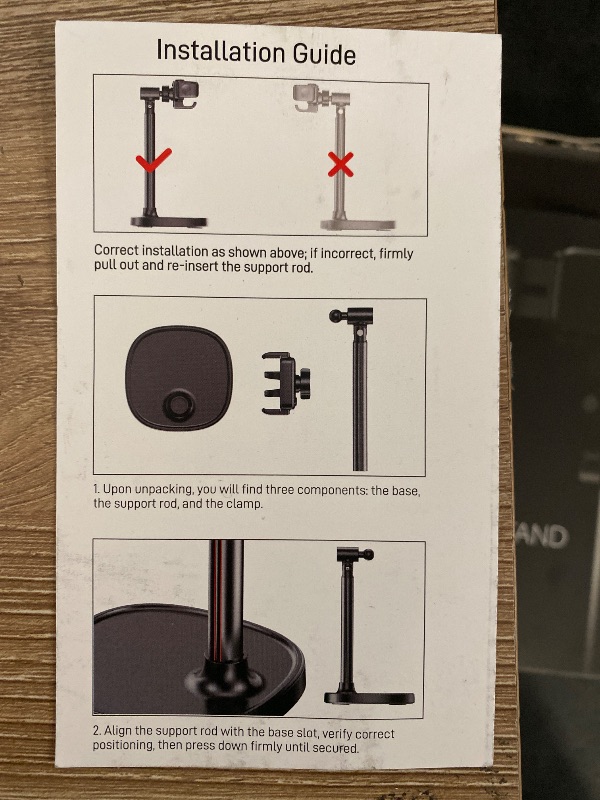 Installation Guide

Correct installation as shown above; if incorrect, firmly pull out and re-insert the support rod.

1. Upon unpacking, you will find three components: the base, the support rod, and the clamp.

2. Align the support rod with the base slot, verify correct positioning, then press down firmly until secured.

AND