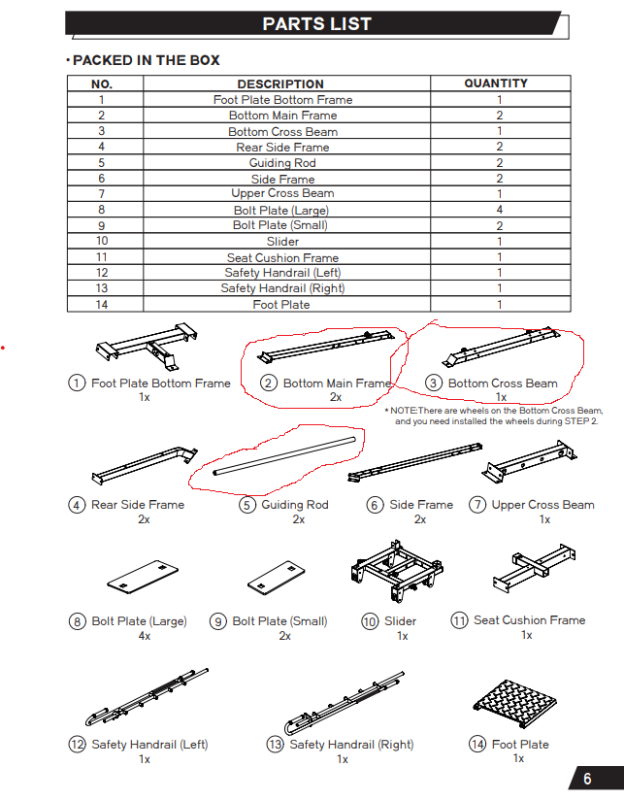 PARTS LIST

· PACKED IN THE BOX

| NO. | DESCRIPTION | QUANTITY |
|---|---|---|
| 1 | Foot Plate Bottom Frame | 1 |
| 2 | Bottom Main Frame | 2 |
| 3 | Bottom Cross Beam | 1 |
| 4 | Rear Side Frame | 2 |
| 5 | Guiding Rod | 2 |
| 6 | Side Frame | 2 |
| 7 | Upper Cross Beam | 1 |
| 8 | Bolt Plate (Large) | 4 |
| 9 | Bolt Plate (Small) | 2 |
| 10 | Slider | 1 |
| 11 | Seat Cushion Frame | 1 |
| 12 | Safety Handrail (Left) | 1 |
| 13 | Safety Handrail (Right) | 1 |
| 14 | Foot Plate | 1 |

① Foot Plate Bottom Frame 1x

② Bottom Main Frame 2x

③ Bottom Cross Beam 1x

* NOTE:There are wheels on the Bottom Cross Beam, and you need installed the wheels during STEP 2.

④ Rear Side Frame 2x

⑤ Guiding Rod 2x

⑥ Side Frame 2x

⑦ Upper Cross Beam 1x

⑧ Bolt Plate (Large) 4x

⑨ Bolt Plate (Small) 2x

⑩ Slider 1x

⑪ Seat Cushion Frame 1x

⑫ Safety Handrail (Left) 1x

⑬ Safety Handrail (Right) 1x

⑭ Foot Plate 1x

6