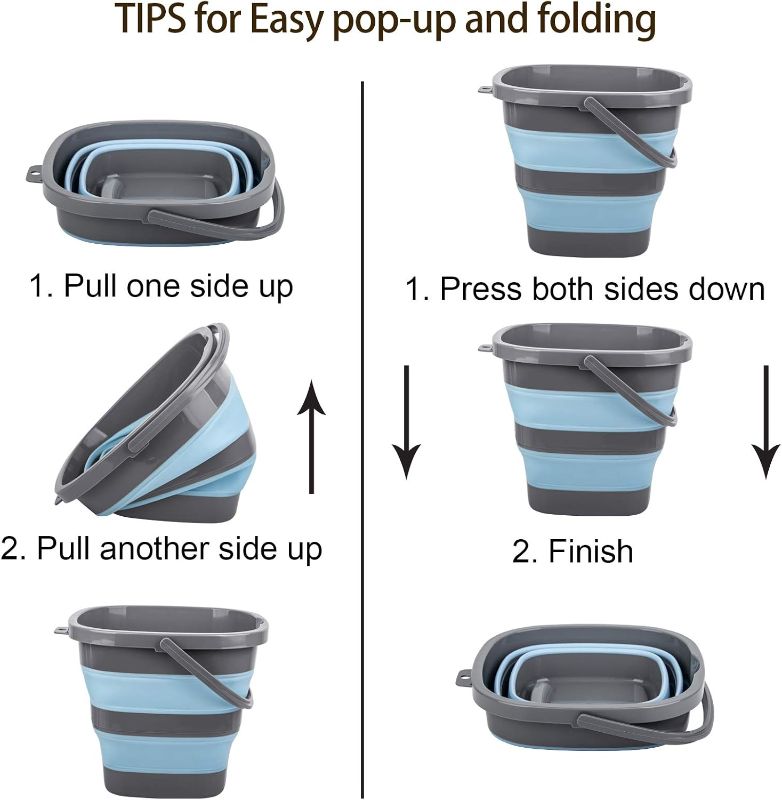 TIPS for Easy pop-up and folding

1. Pull one side up

2. Pull another side up

1. Press both sides down

2. Finish