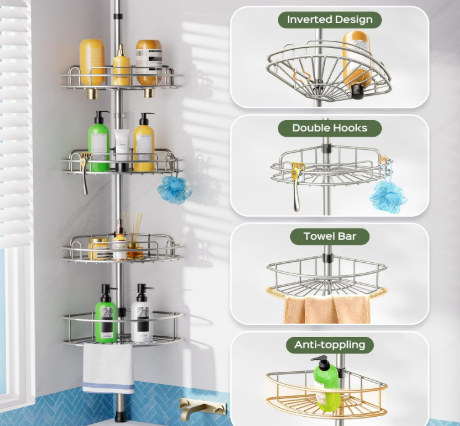 Inverted Design

Double Hooks

Towel Bar

Anti-toppling