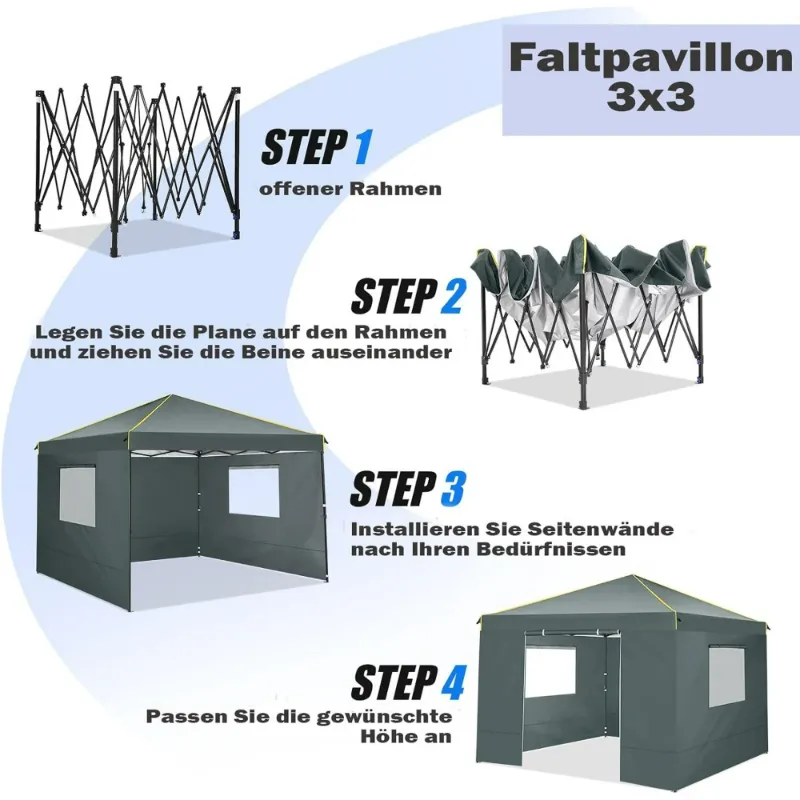 Faltpavillon 3x3

STEP 1
offener Rahmen

STEP 2
Legen Sie die Plane auf den Rahmen und ziehen Sie die Beine auseinander

STEP 3
Installieren Sie Seitenwände nach Ihren Bedürfnissen

STEP 4
Passen Sie die gewünschte Höhe an