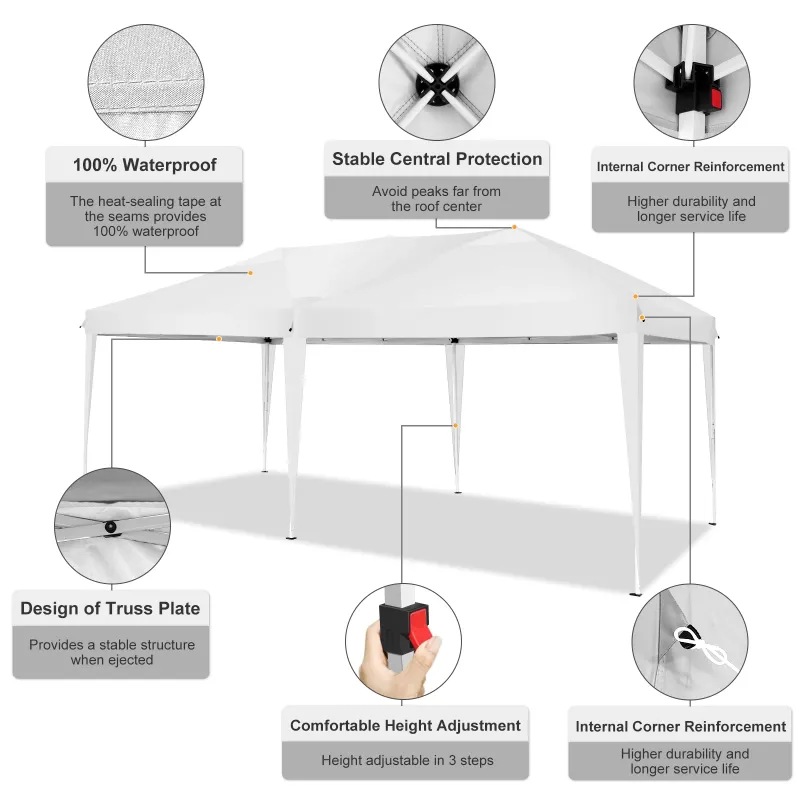 100% Waterproof

The heat-sealing tape at the seams provides 100% waterproof

Stable Central Protection

Avoid peaks far from the roof center

Internal Corner Reinforcement

Higher durability and longer service life

Design of Truss Plate

Provides a stable structure when ejected

Comfortable Height Adjustment

Height adjustable in 3 steps

Internal Corner Reinforcement

Higher durability and longer service life