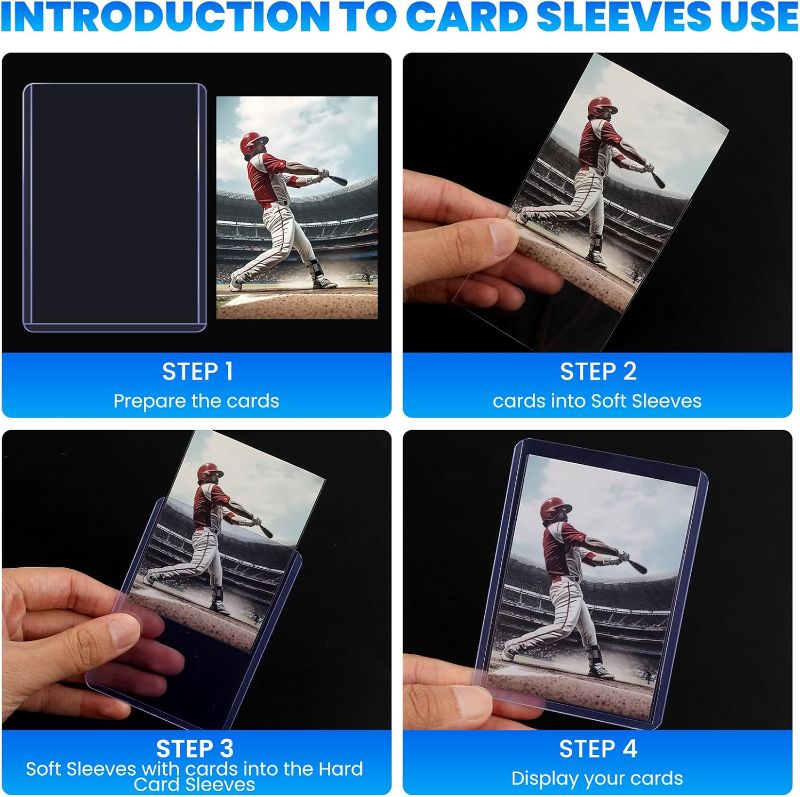 INTRODUCTION TO CARD SLEEVES USE

STEP 1
Prepare the cards

STEP 2
cards into Soft Sleeves

STEP 3
Soft Sleeves with cards into the Hard Card Sleeves

STEP 4
Display your cards