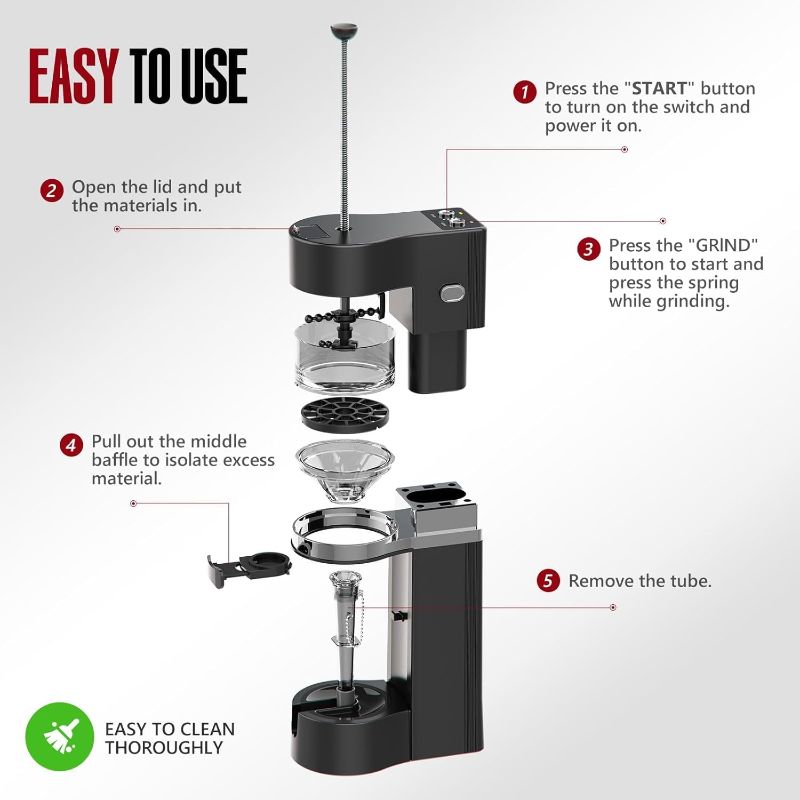 EASY TO USE

1 Press the "START" button to turn on the switch and power it on.

2 Open the lid and put the materials in.

3 Press the "GRIND" button to start and press the spring while grinding.

4 Pull out the middle baffle to isolate excess material.

5 Remove the tube.

EASY TO CLEAN THOROUGHLY