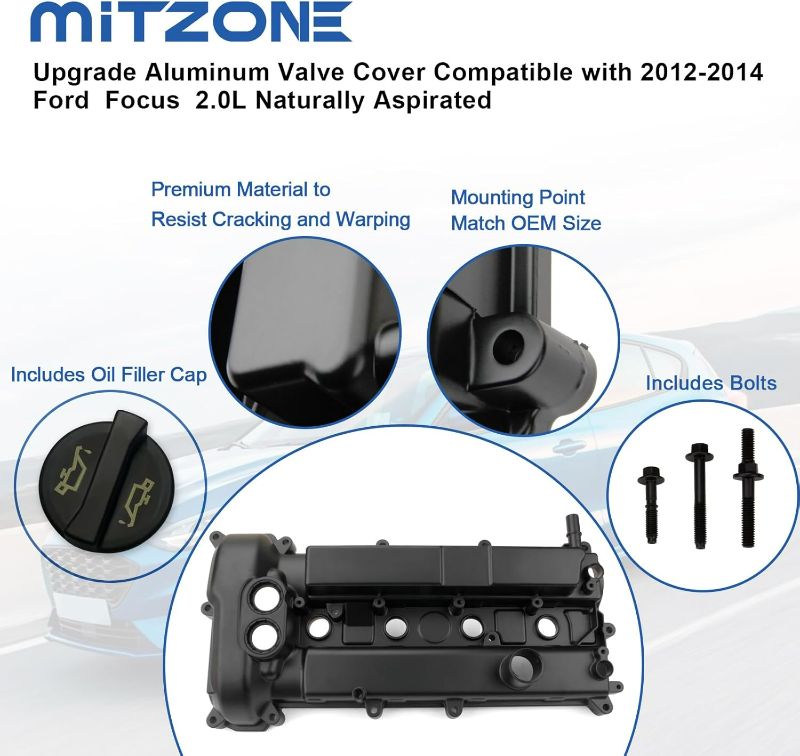 MITZONE

Upgrade Aluminum Valve Cover Compatible with 2012-2014 Ford Focus 2.0L Naturally Aspirated

Premium Material to Resist Cracking and Warping

Mounting Point Match OEM Size

Includes Oil Filler Cap

Includes Bolts