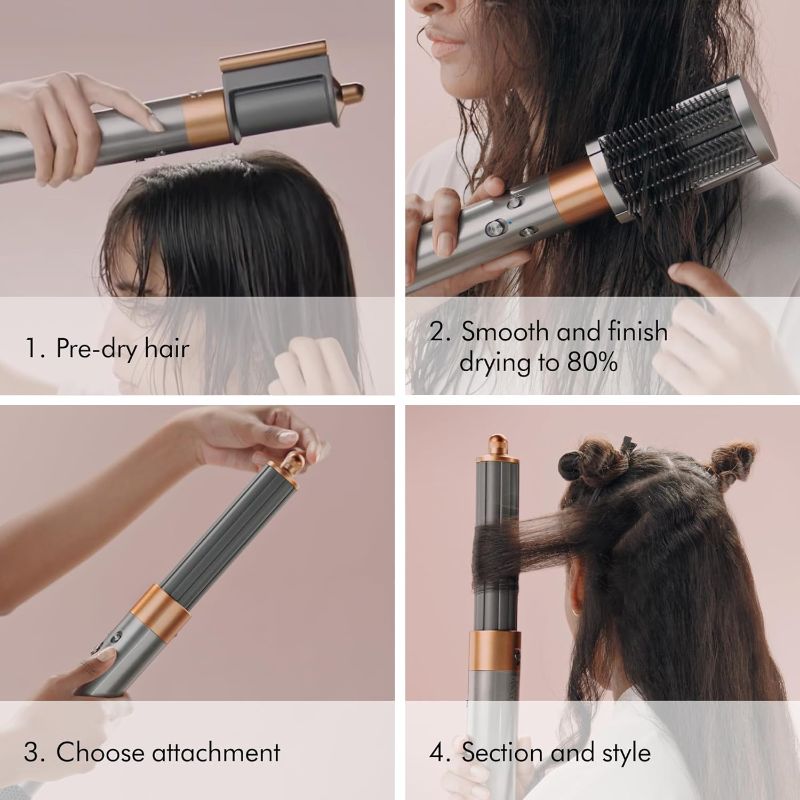 1. Pre-dry hair

2. Smooth and finish drying to 80%

3. Choose attachment

4. Section and style