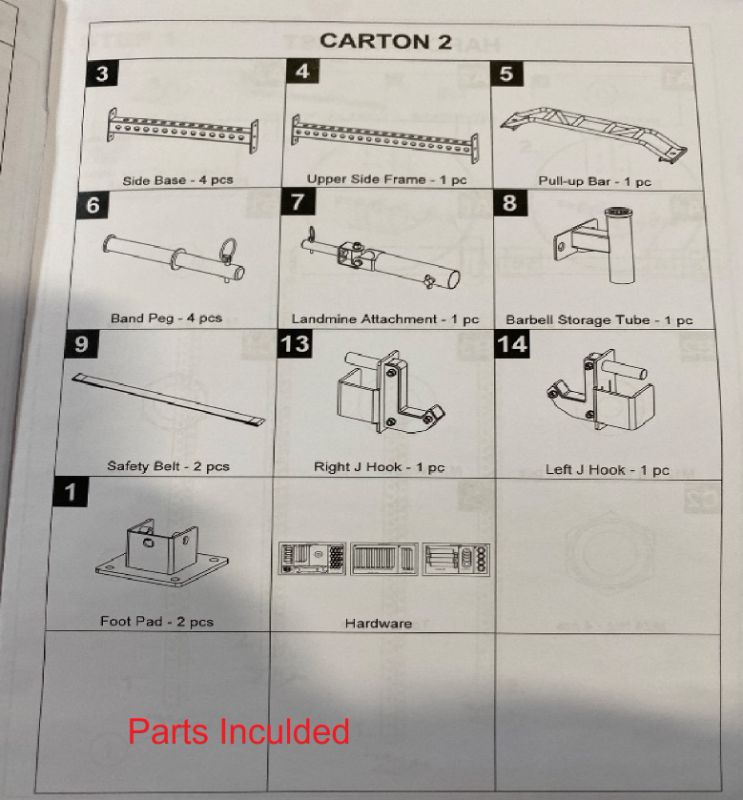 CARTON 2

| 3 Side Base - 4 pcs | 4 Upper Side Frame - 1 pc | 5 Pull-up Bar - 1 pc |
|---|---|---|
| 6 Band Peg - 4 pcs | 7 Landmine Attachment - 1 pc | 8 Barbell Storage Tube - 1 pc |
| 9 Safety Belt - 2 pcs | 13 Right J Hook - 1 pc | 14 Left J Hook - 1 pc |
| 1 Foot Pad - 2 pcs | Hardware | |
| | | |

Parts Inculded