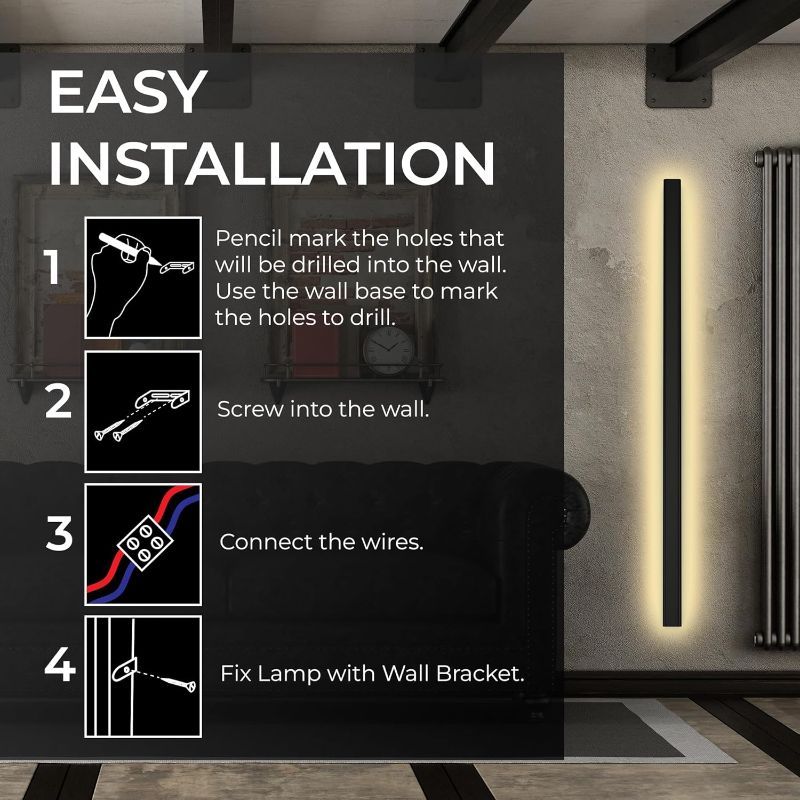 EASY INSTALLATION

1 Pencil mark the holes that will be drilled into the wall. Use the wall base to mark the holes to drill.

2 Screw into the wall.

3 Connect the wires.

4 Fix Lamp with Wall Bracket.