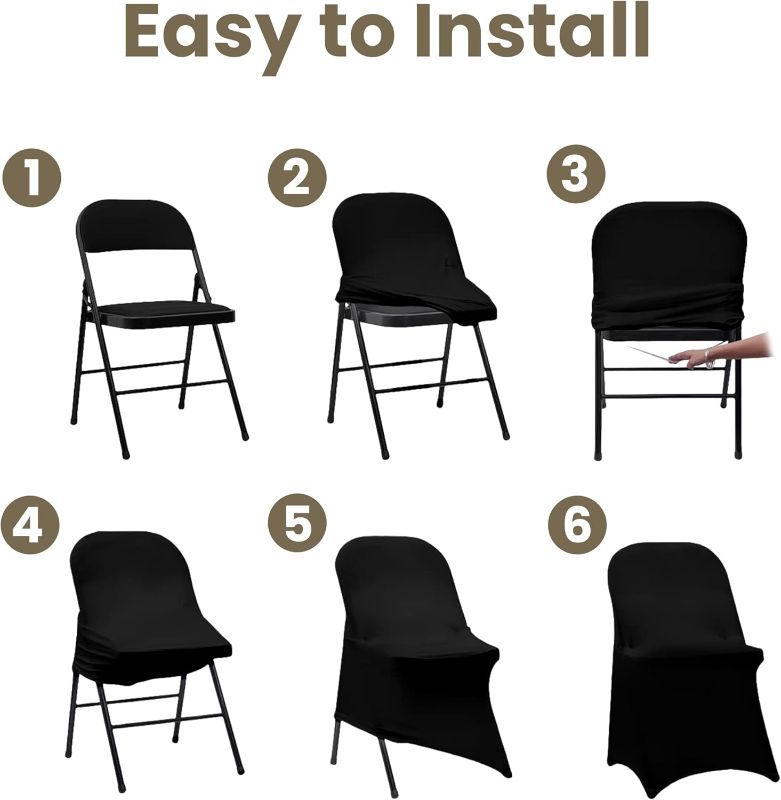 Easy to Install

1

2

3

4

5

6